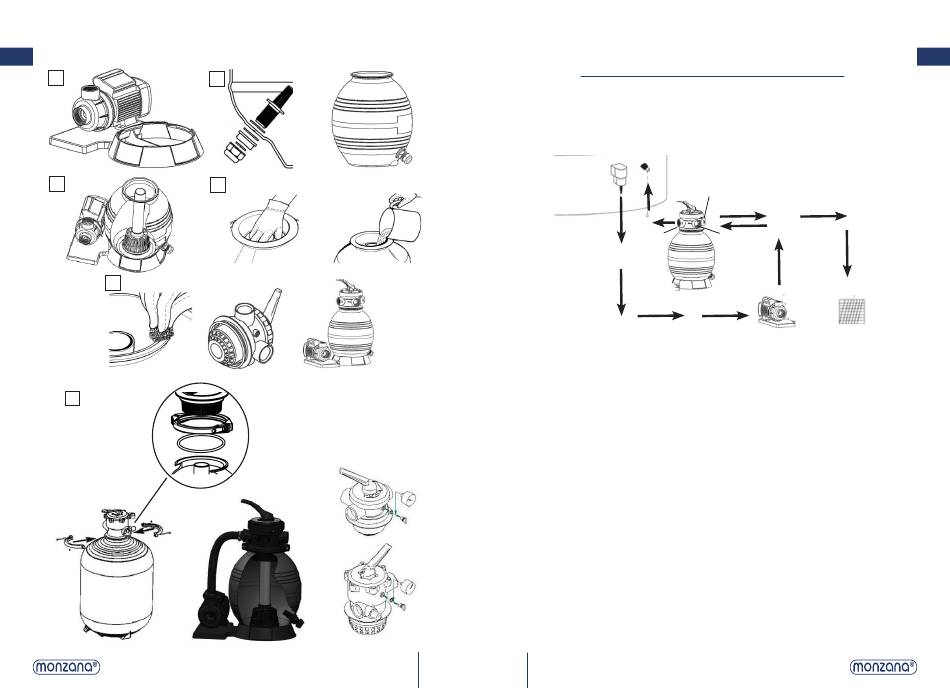 monzana®

monzana®