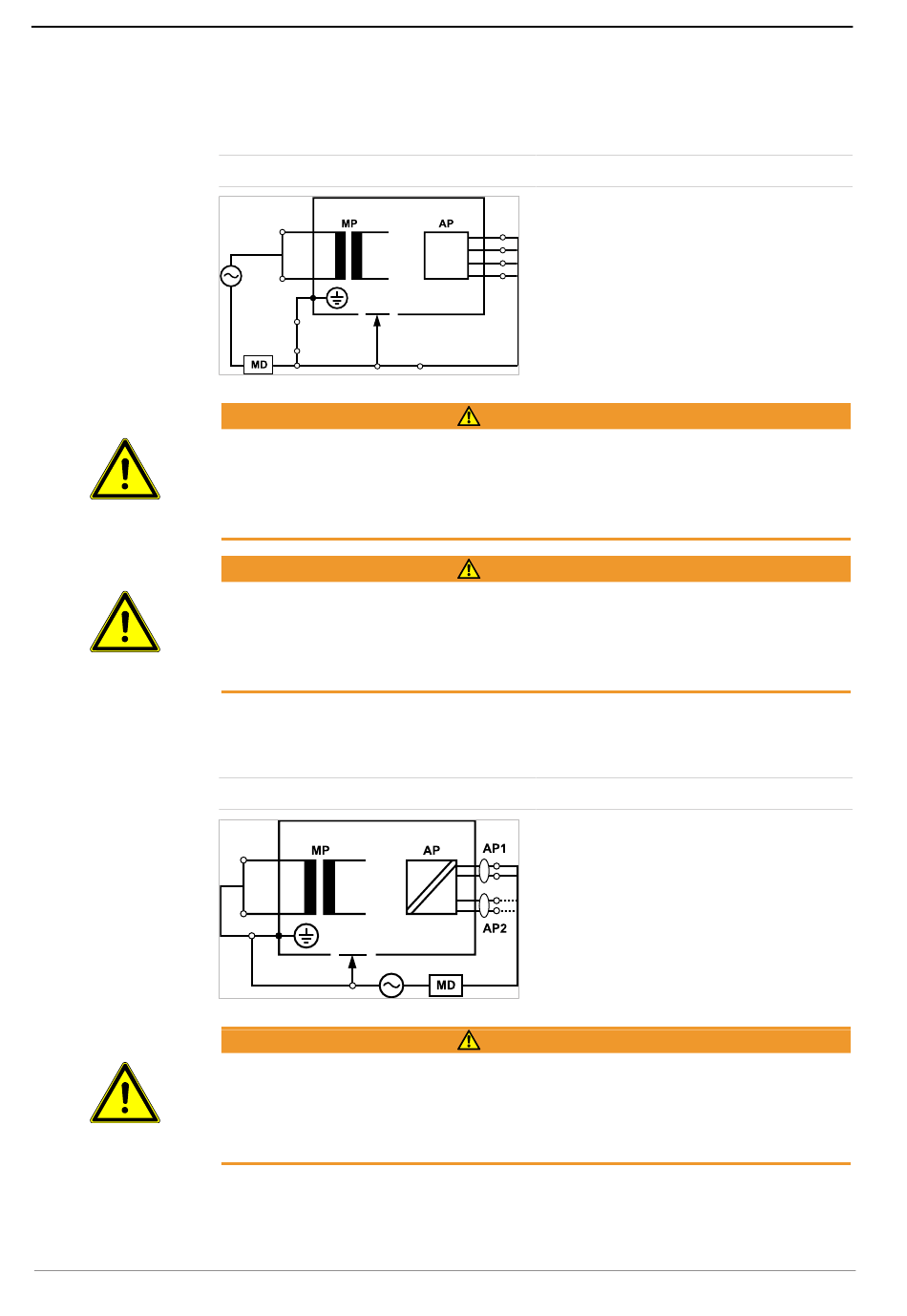 MP

AP

MD

MP

AP

AP1

AP2

MD