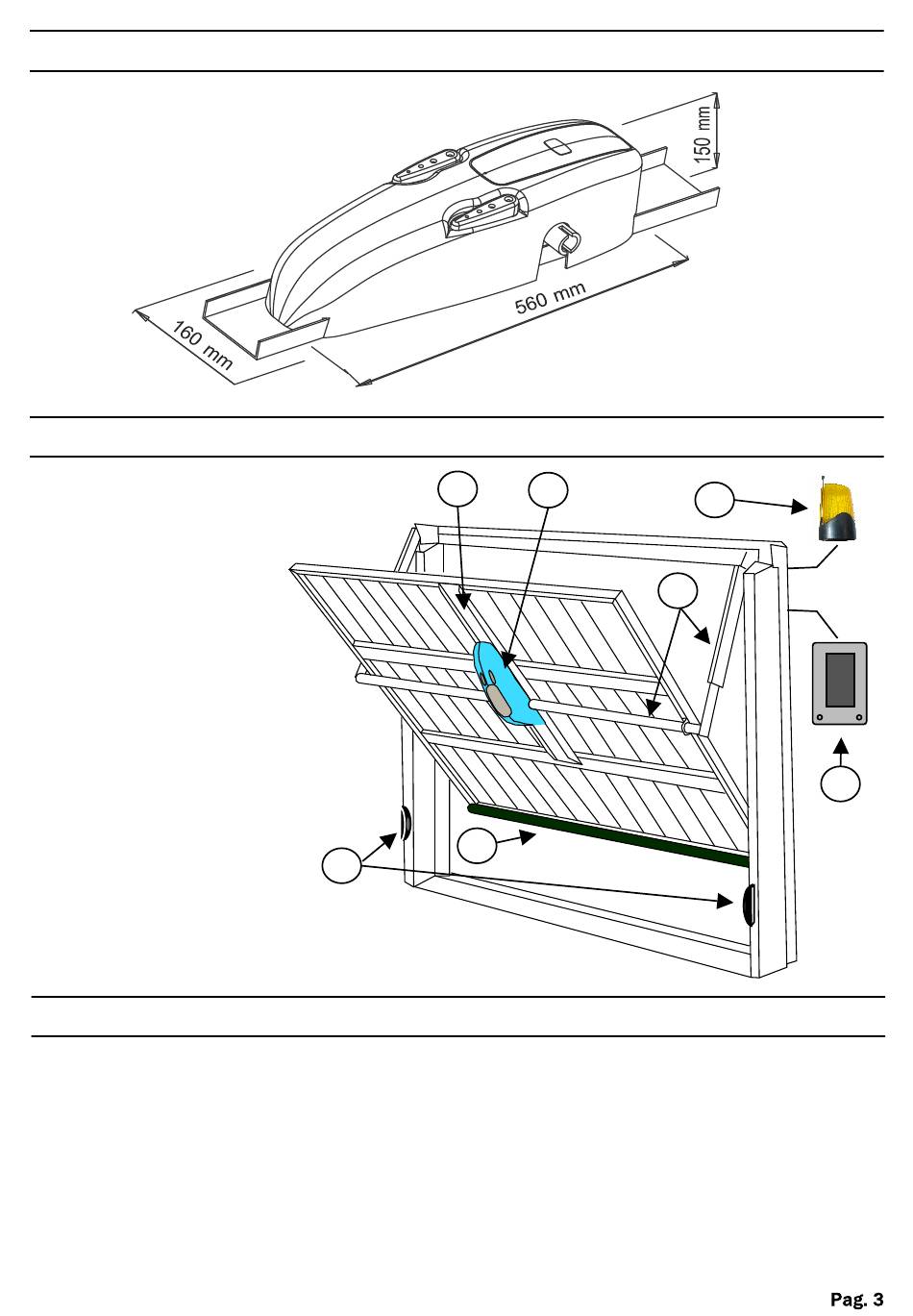 150 mm

560 mm

160 mm

Pag. 3