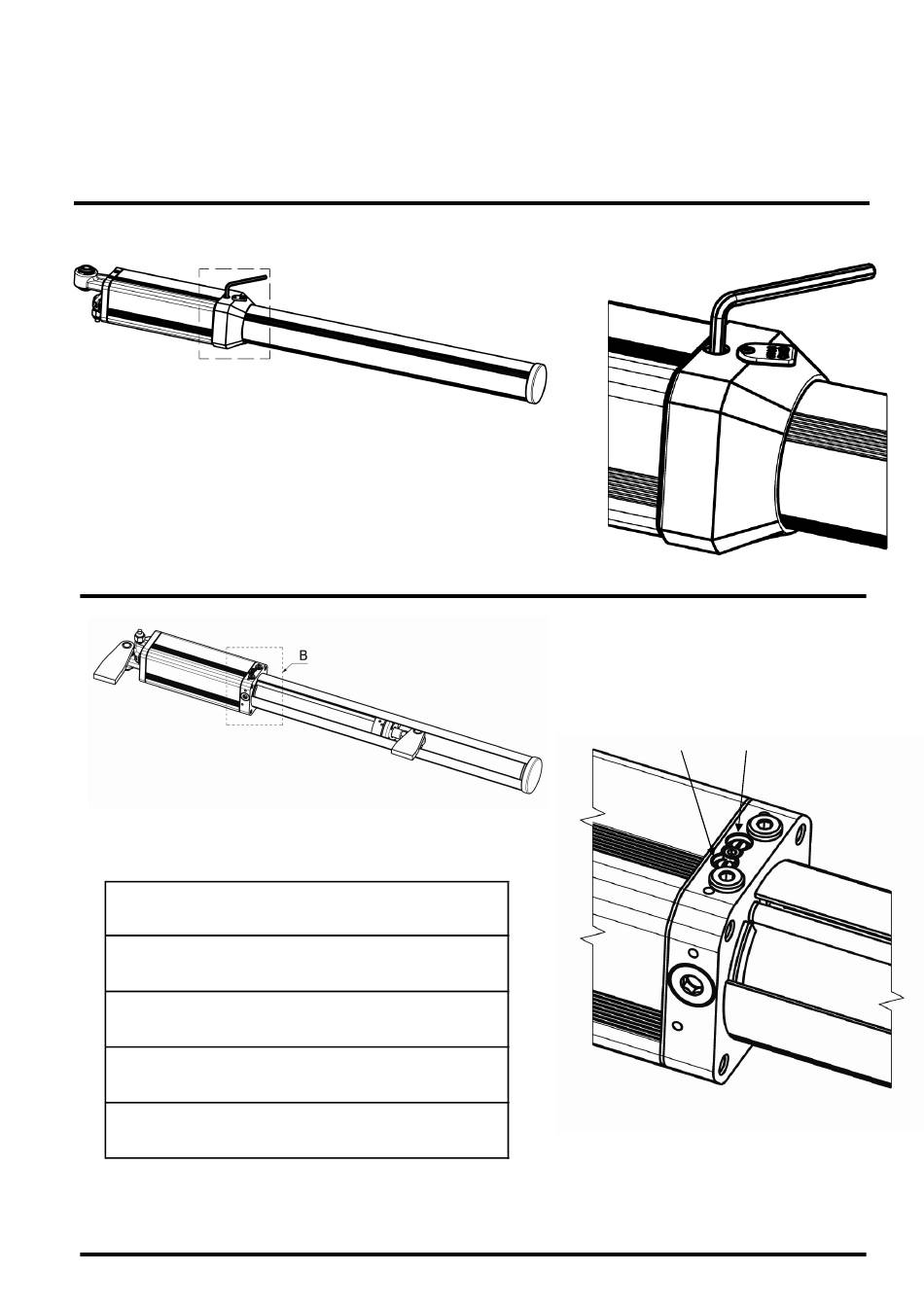 B