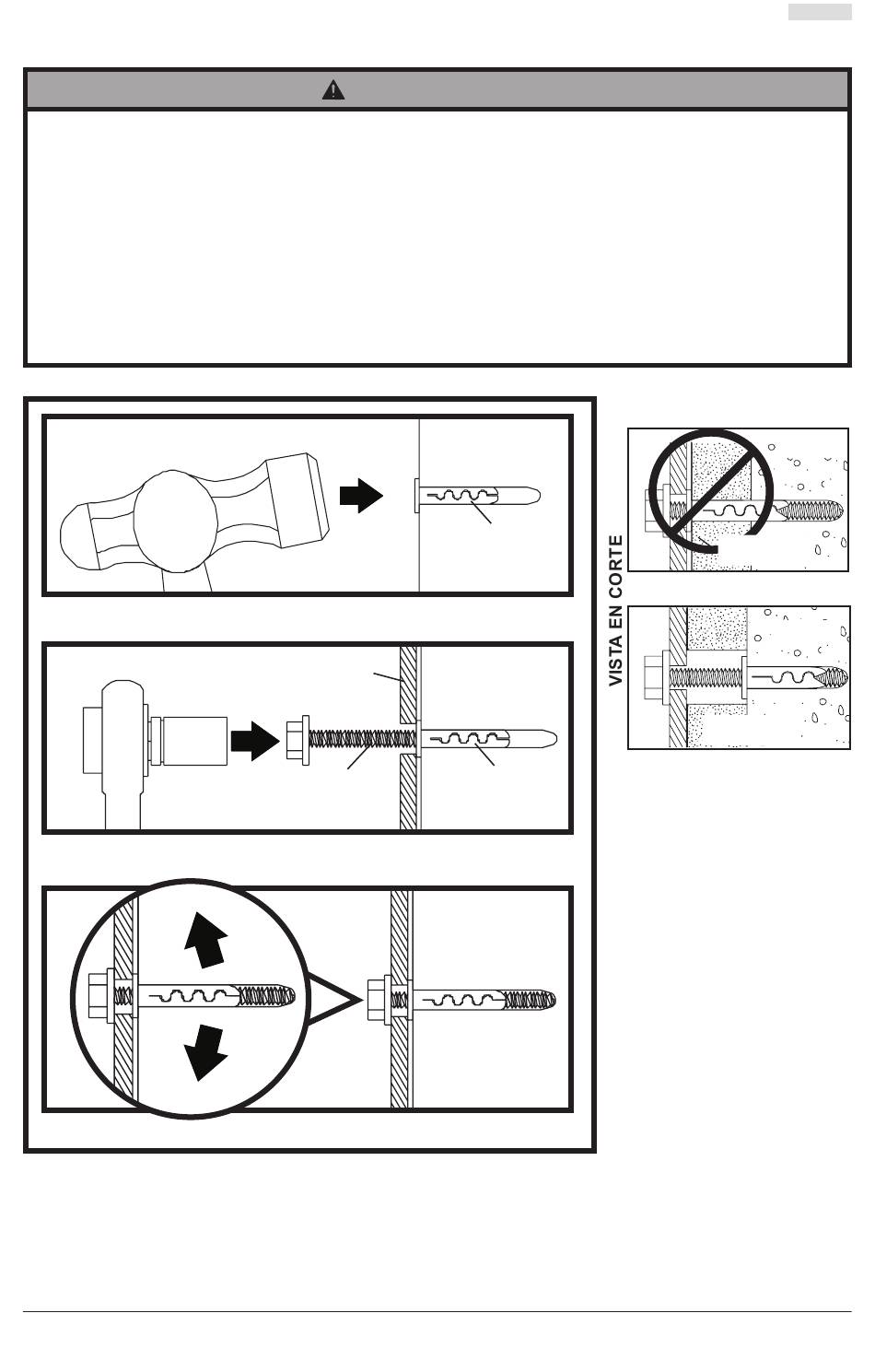 VISTA EN CORTE