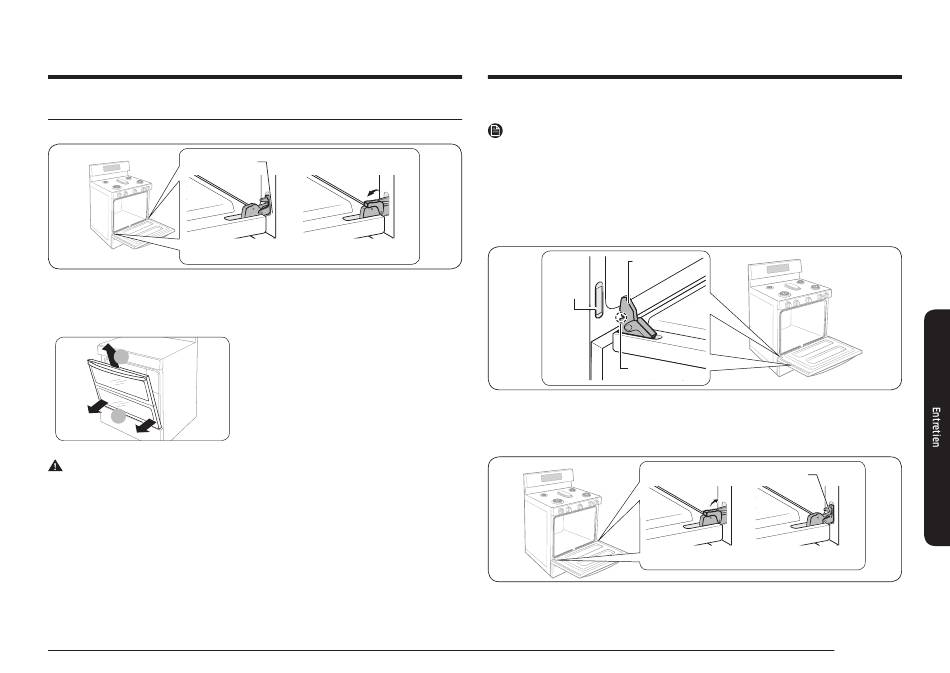 Entretien