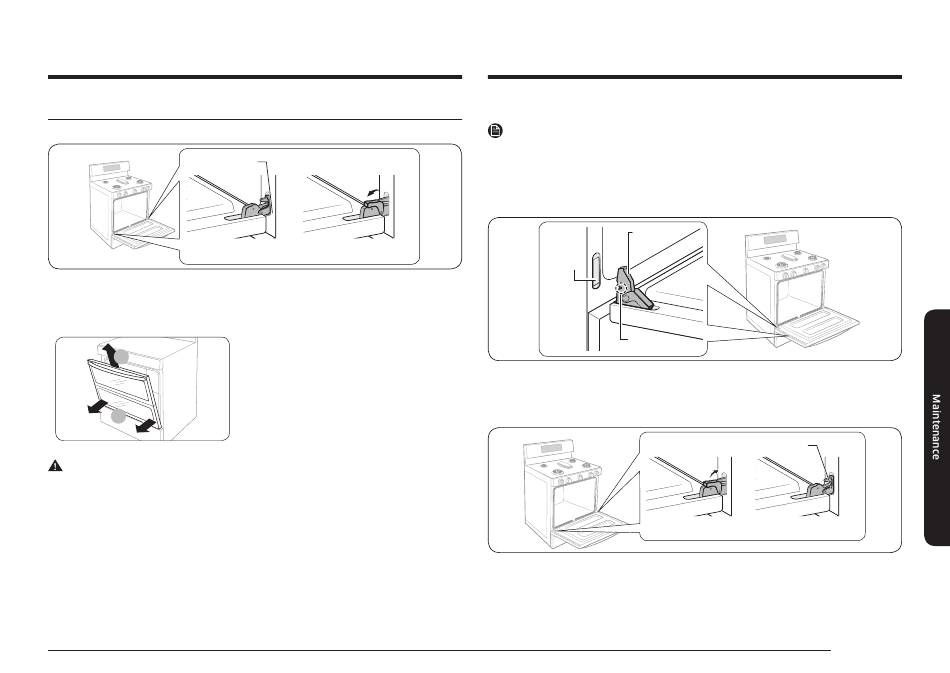 Maintenance