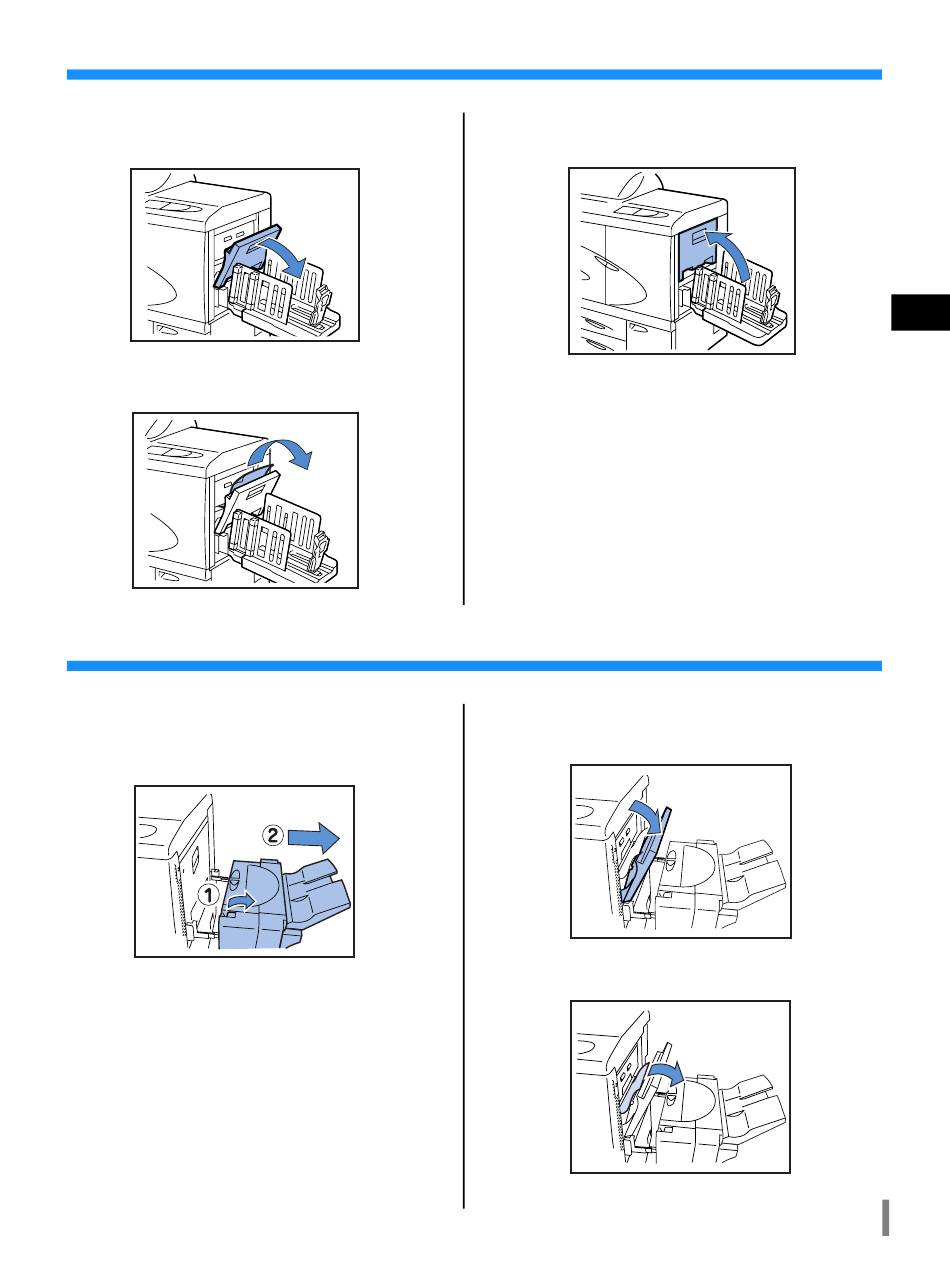 2

1