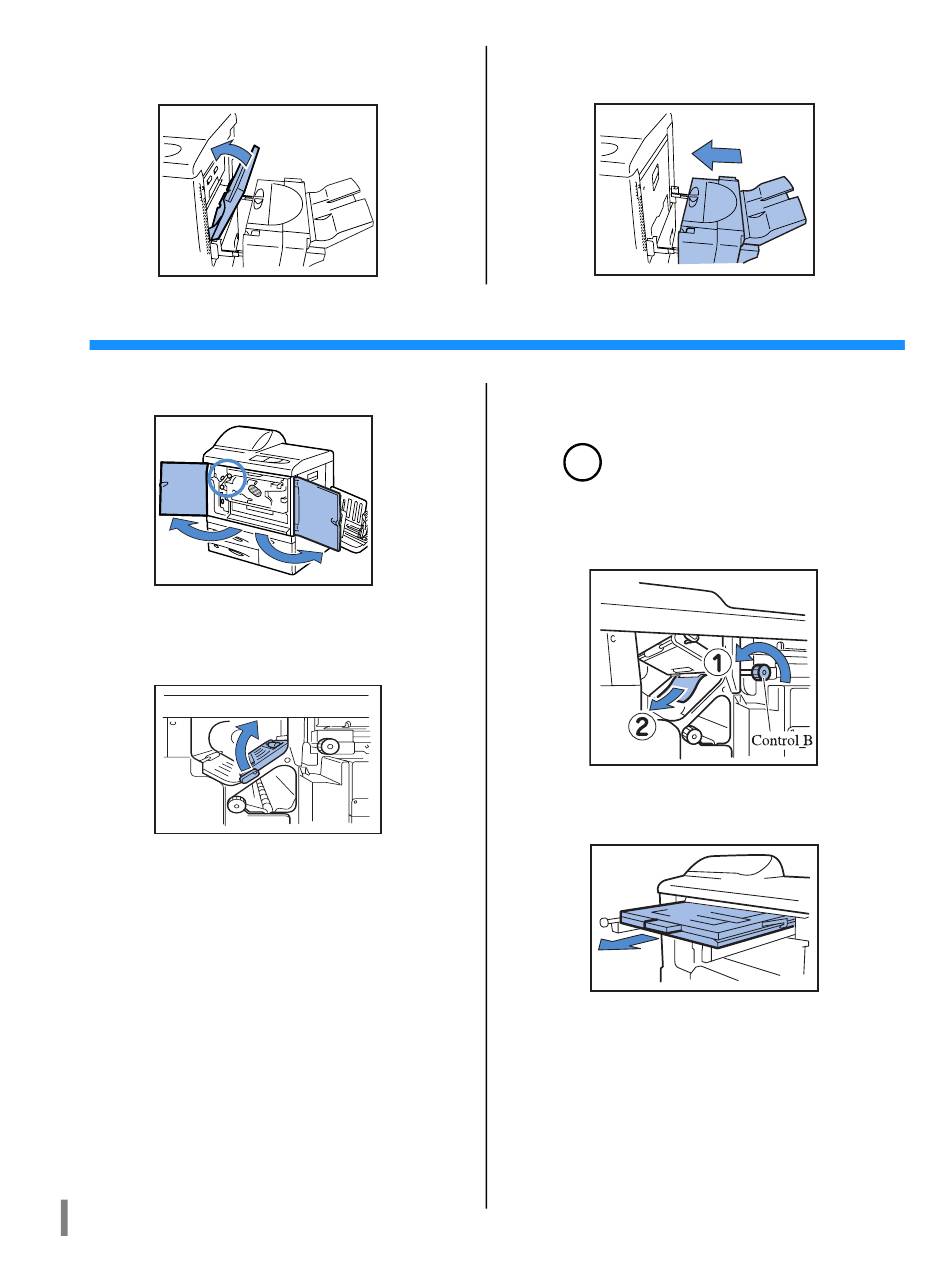 1

2

Control_B