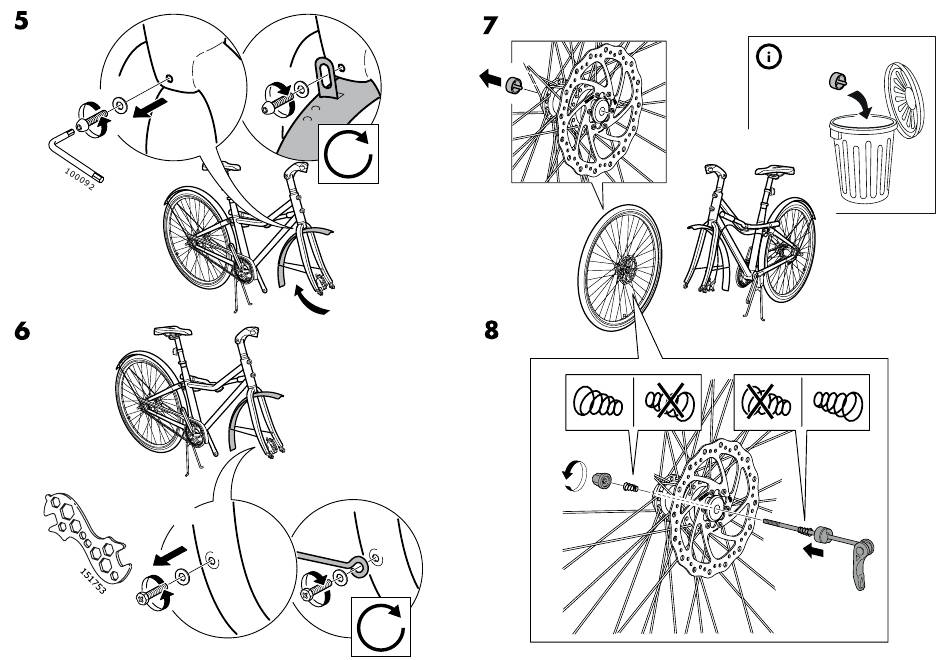 5

100092

6

151753

7

i

8