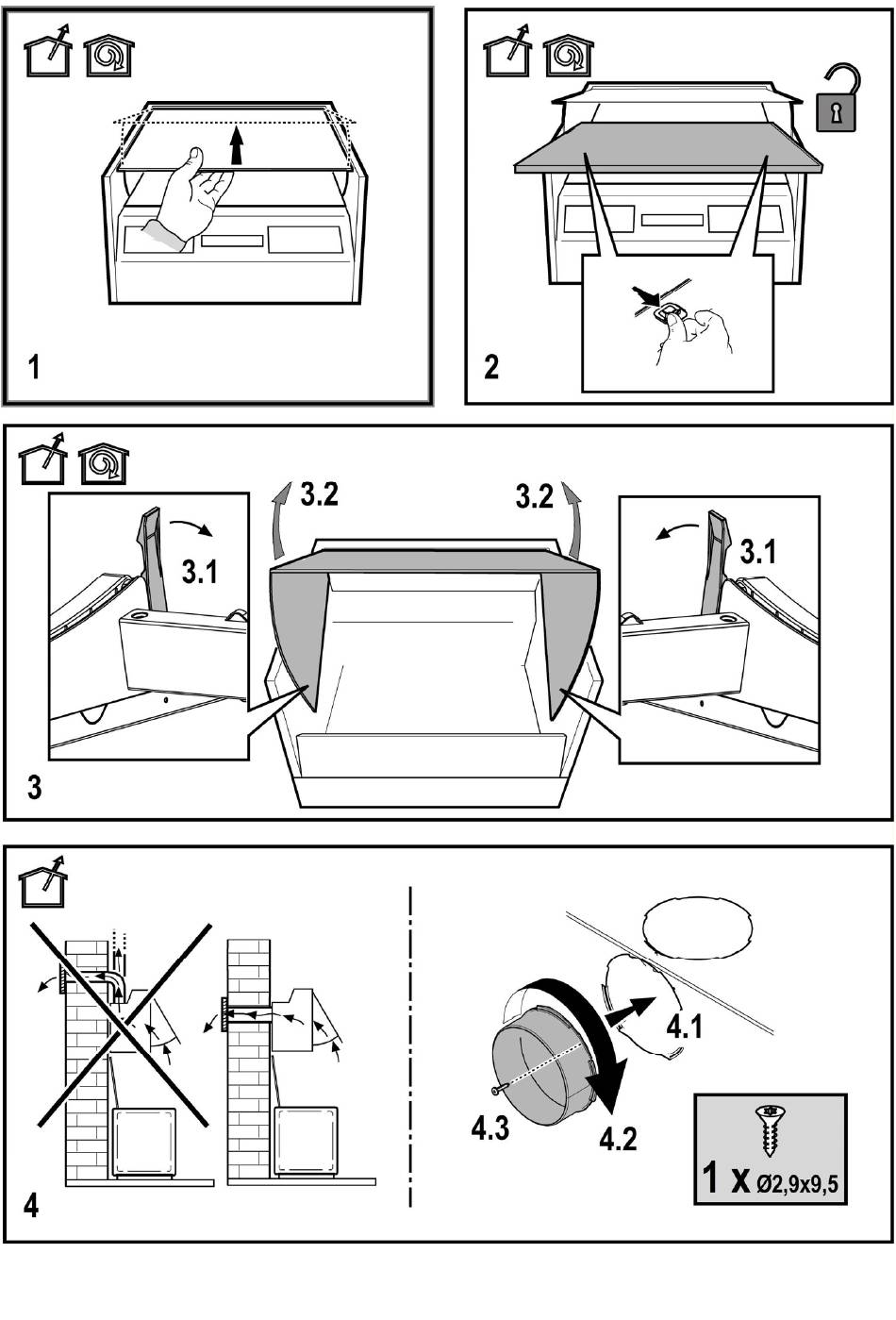 1

2

3.2

3.2

3.1

3.1

3

4.1

4.3

4.2

1 x Ø2,9x9,5

4