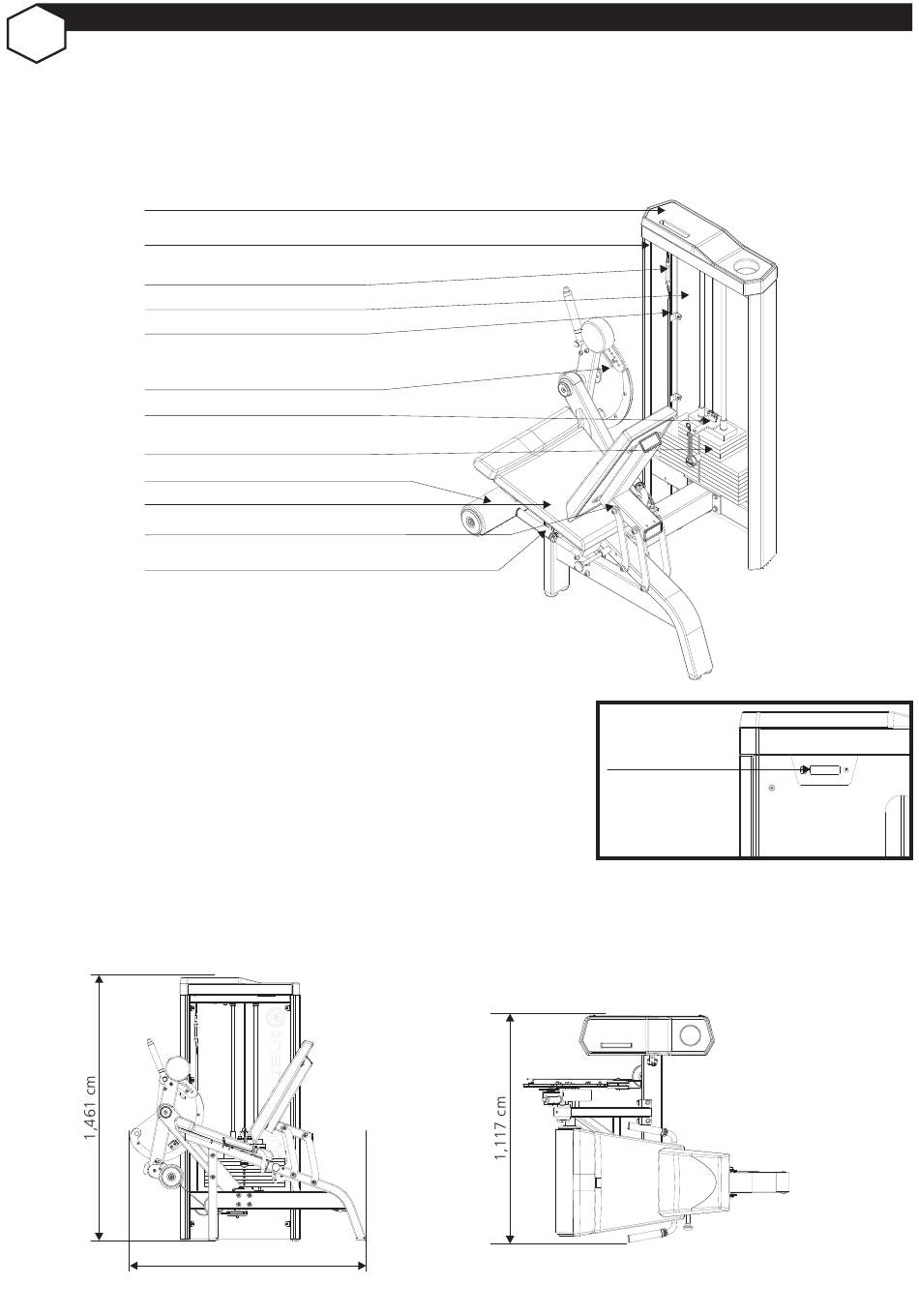 1,461 cm

1,117 cm