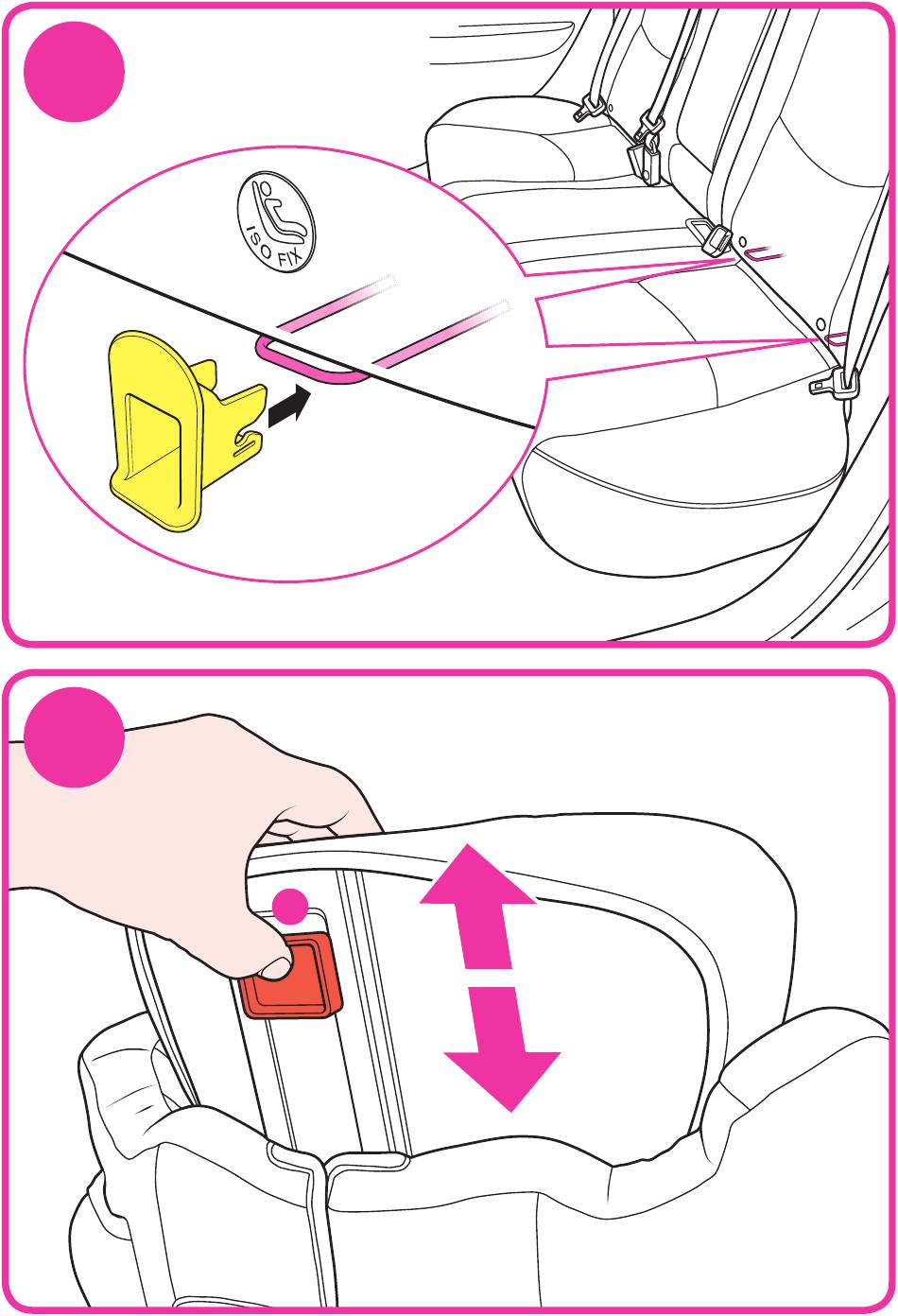 ISO FIX