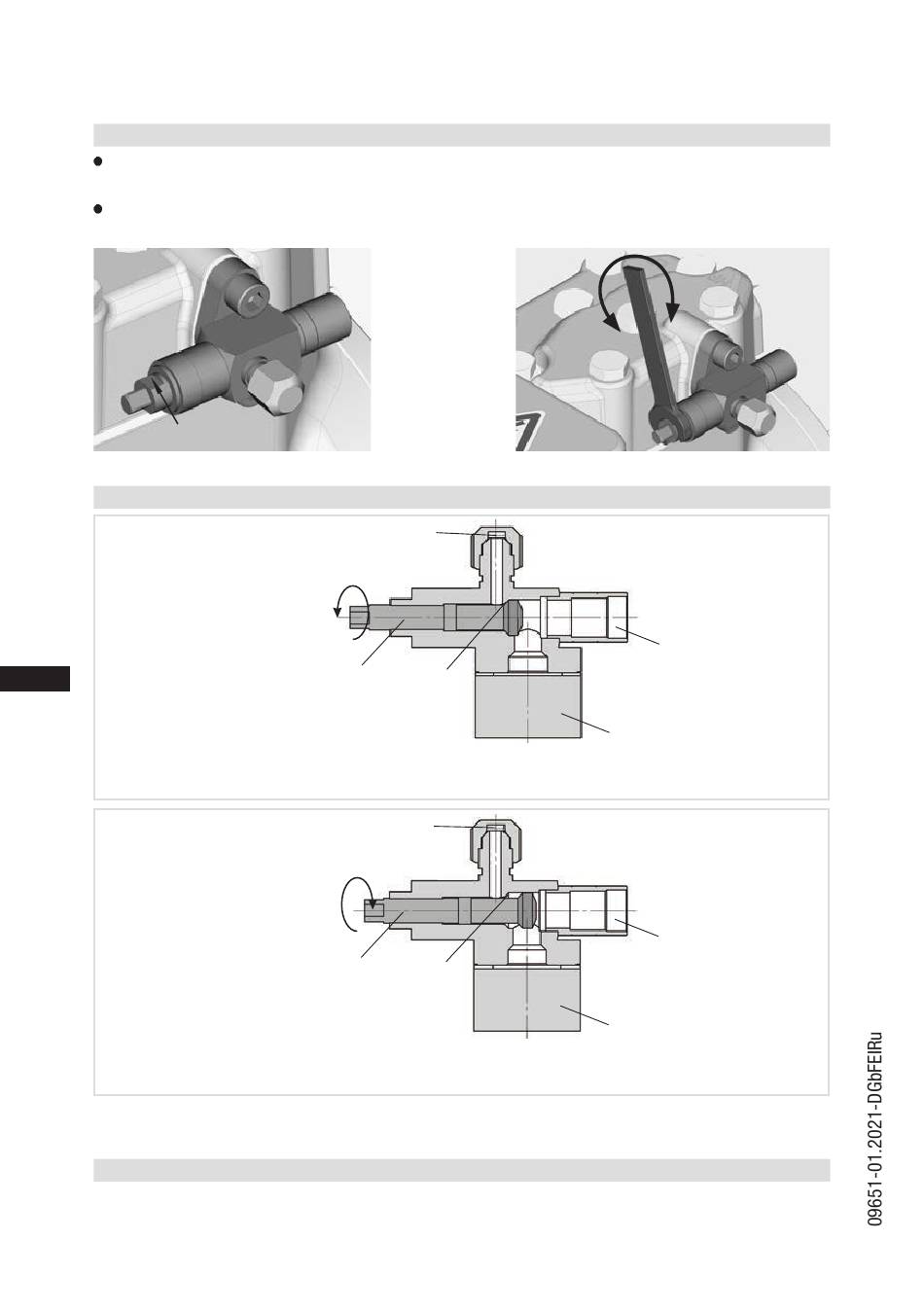 09651-01.2021-DGbFEIRu