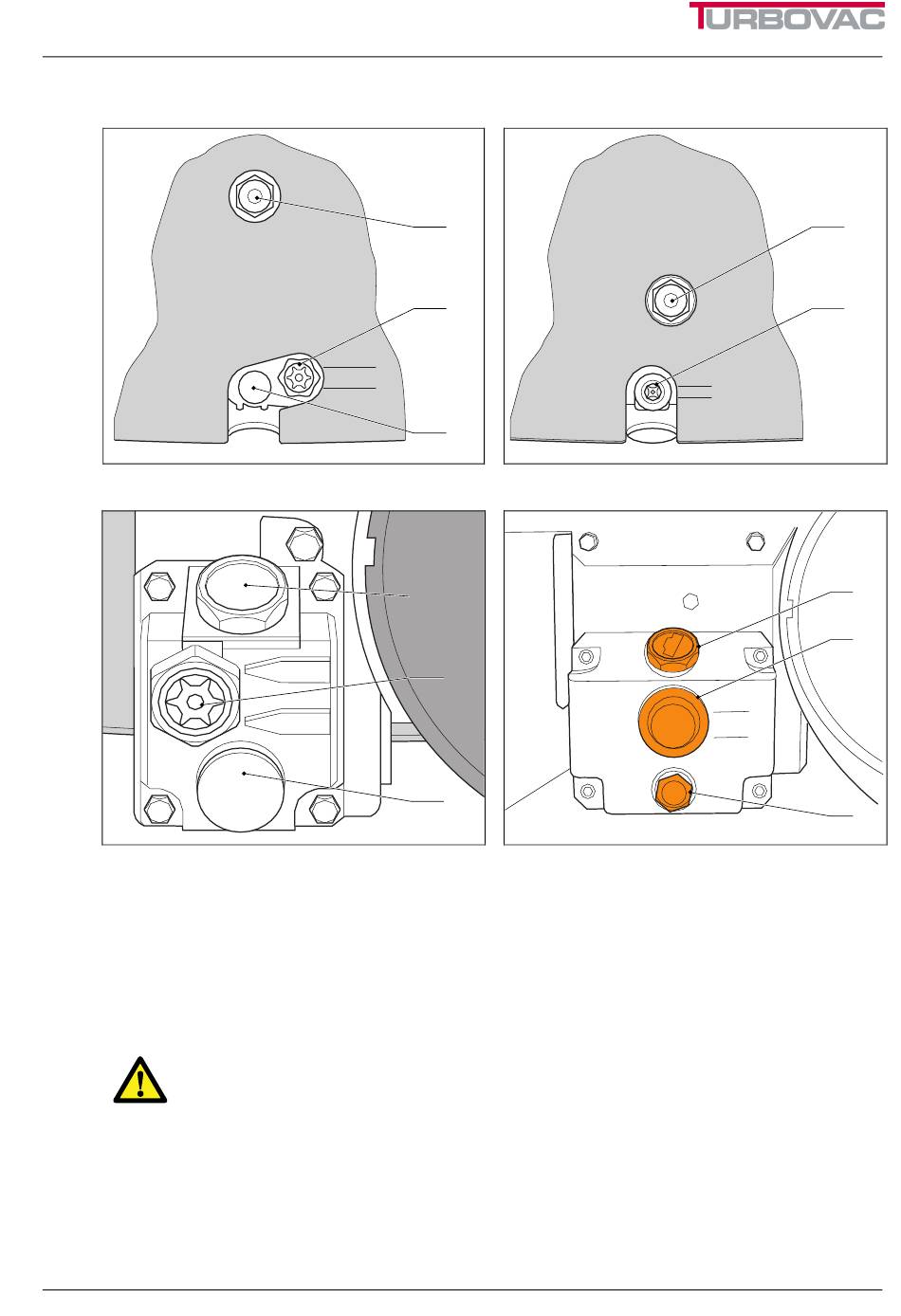 TURBOVAC