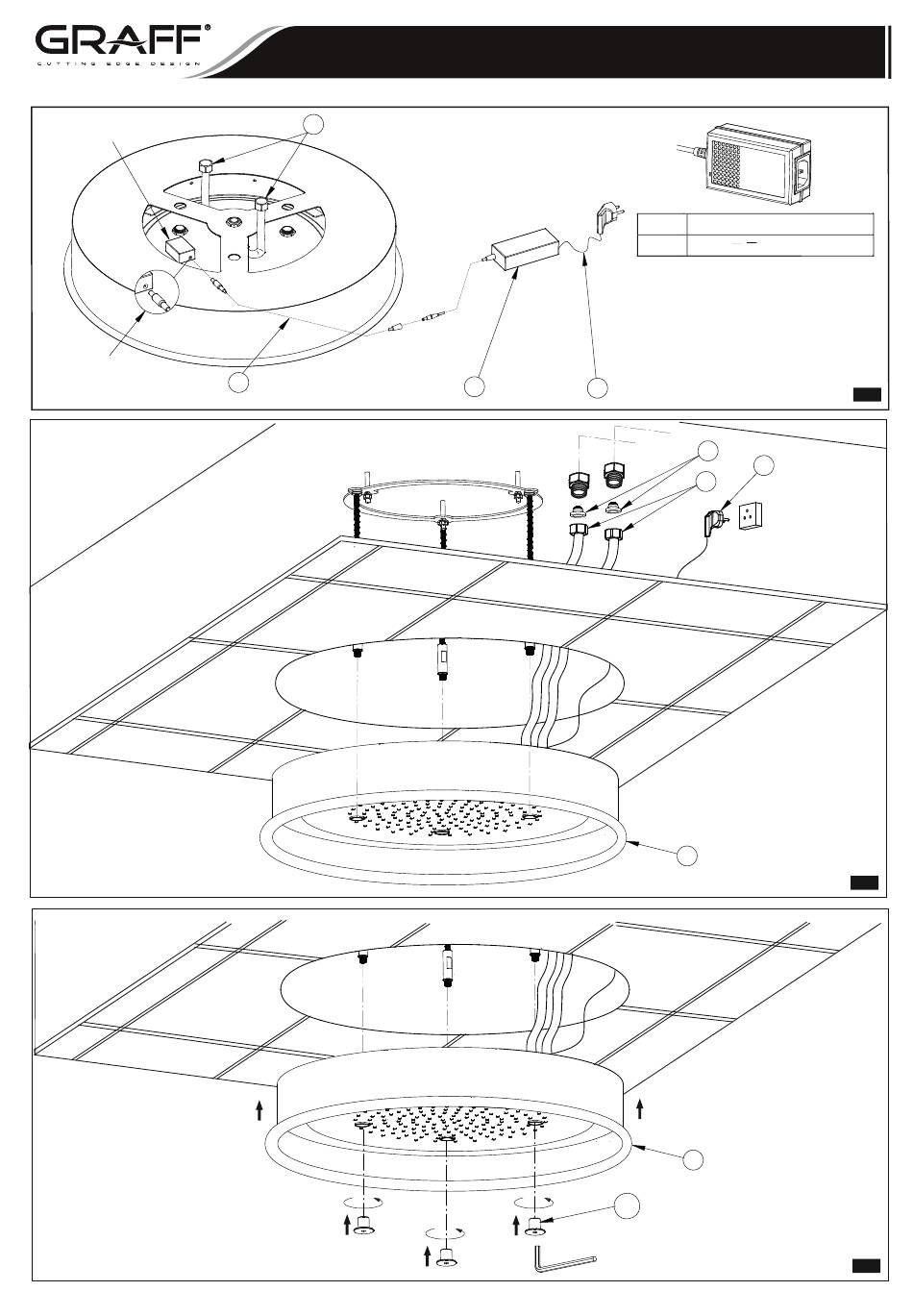 GRAFF®
CUTTING EDGE DESIGN