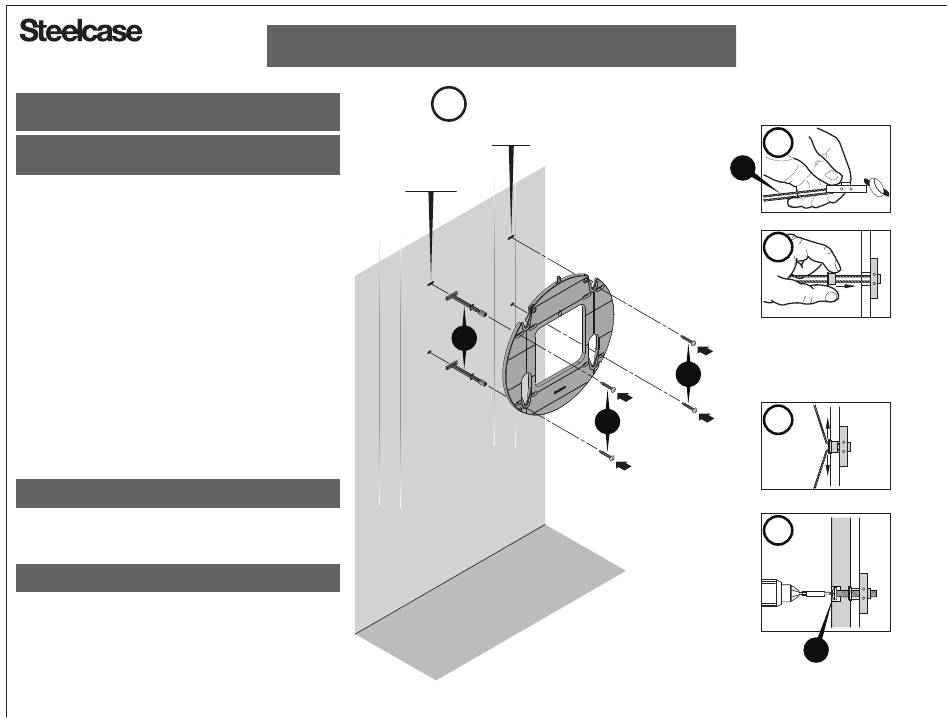 Steelcase