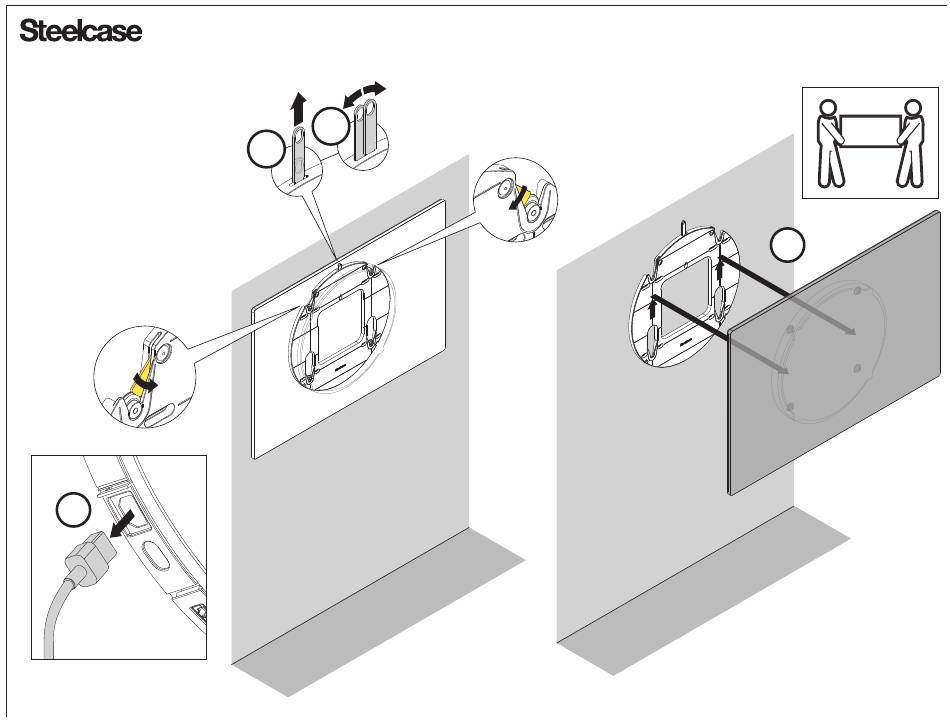 Steelcase