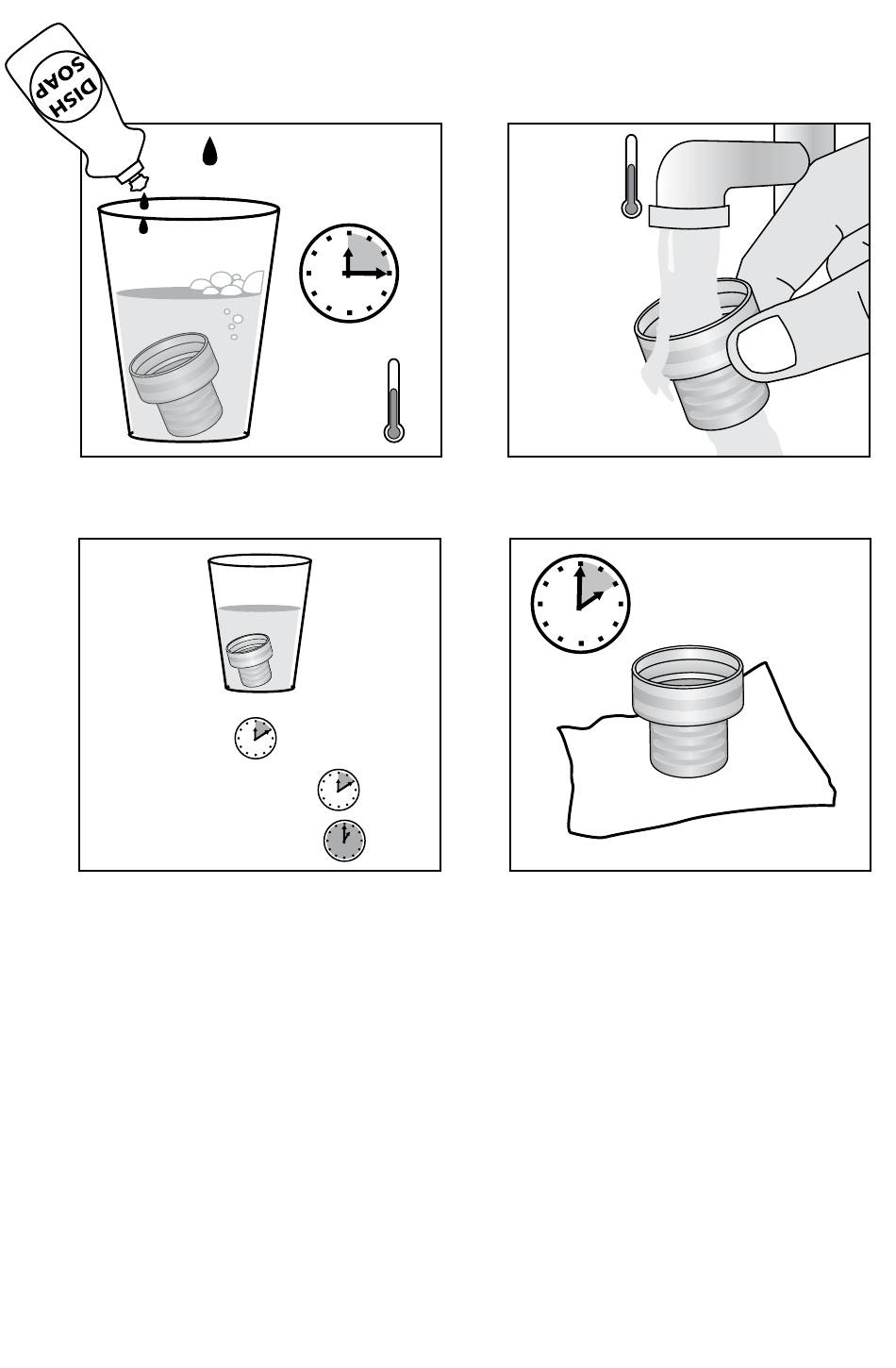 DISH SOAP