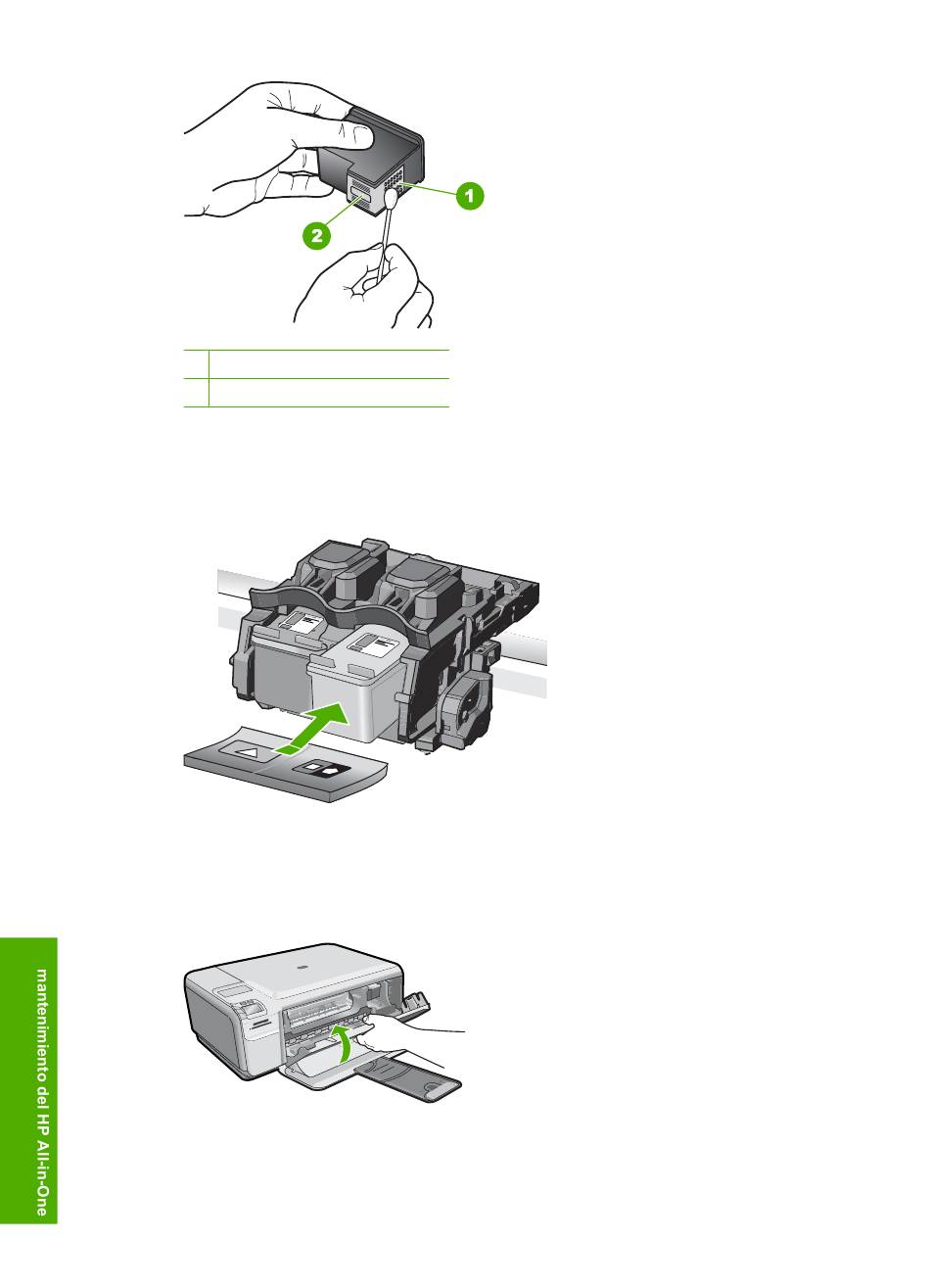 1

2

mantenimiento del HP All-in-One