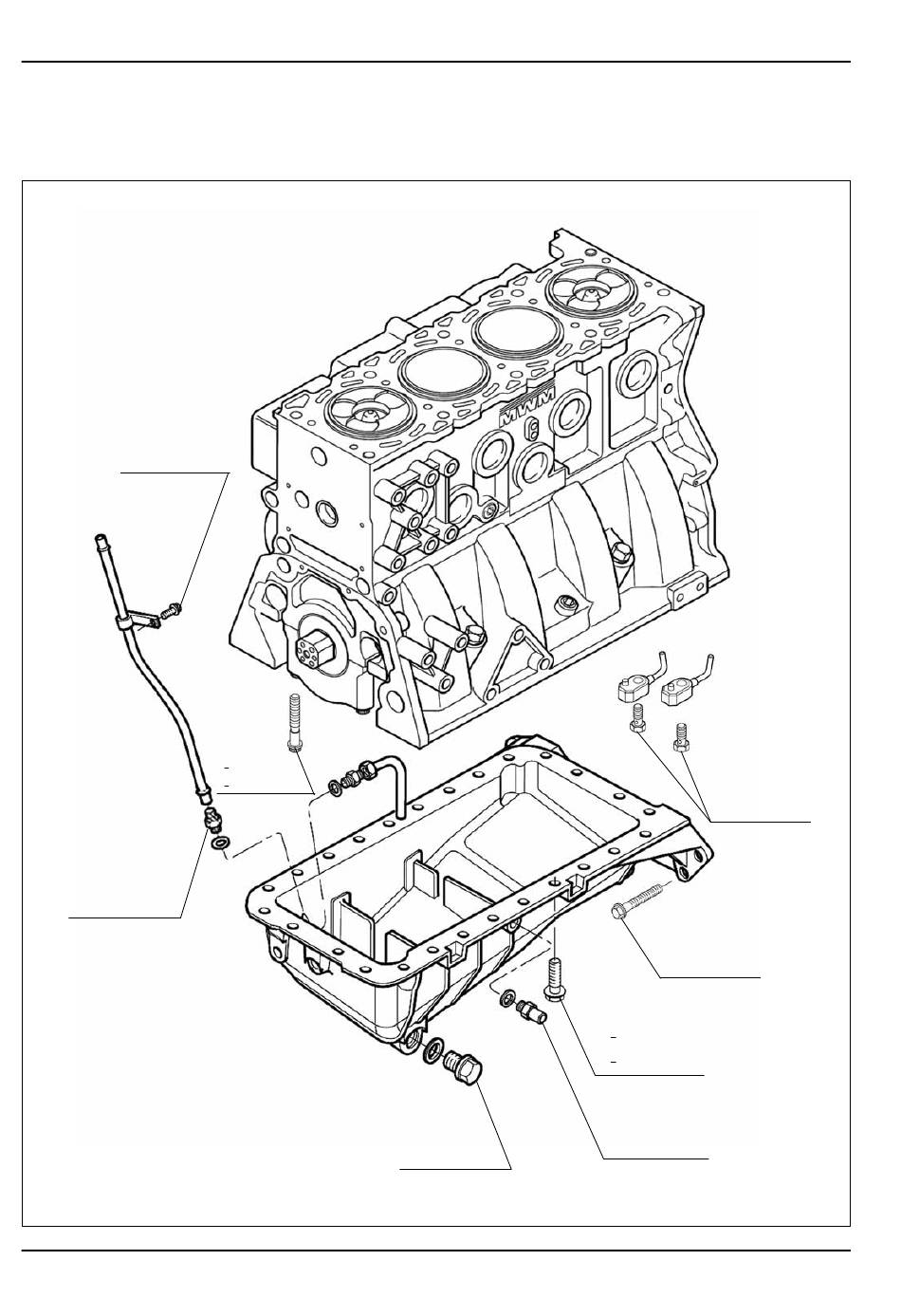 MWM