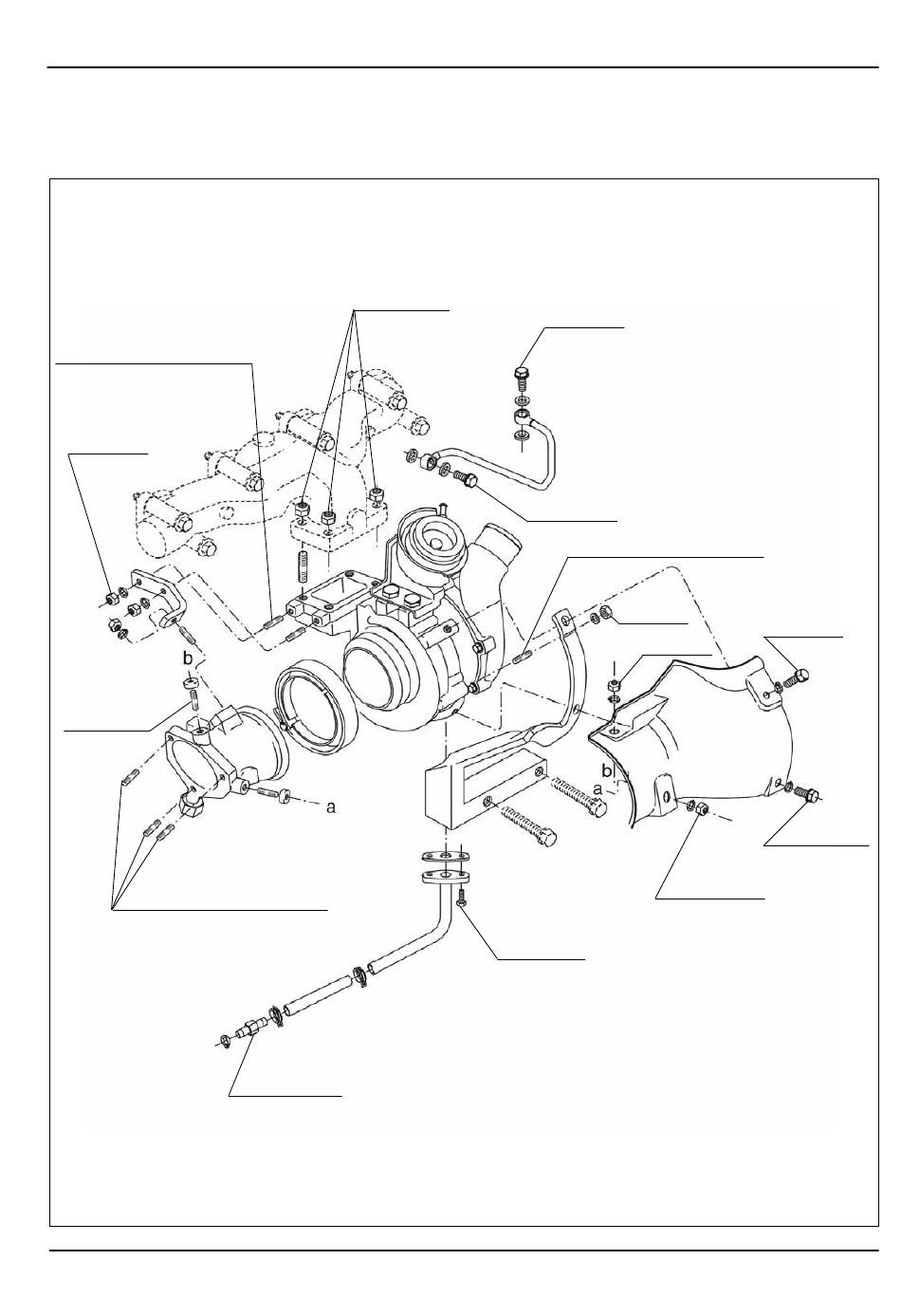 b

a

b

a