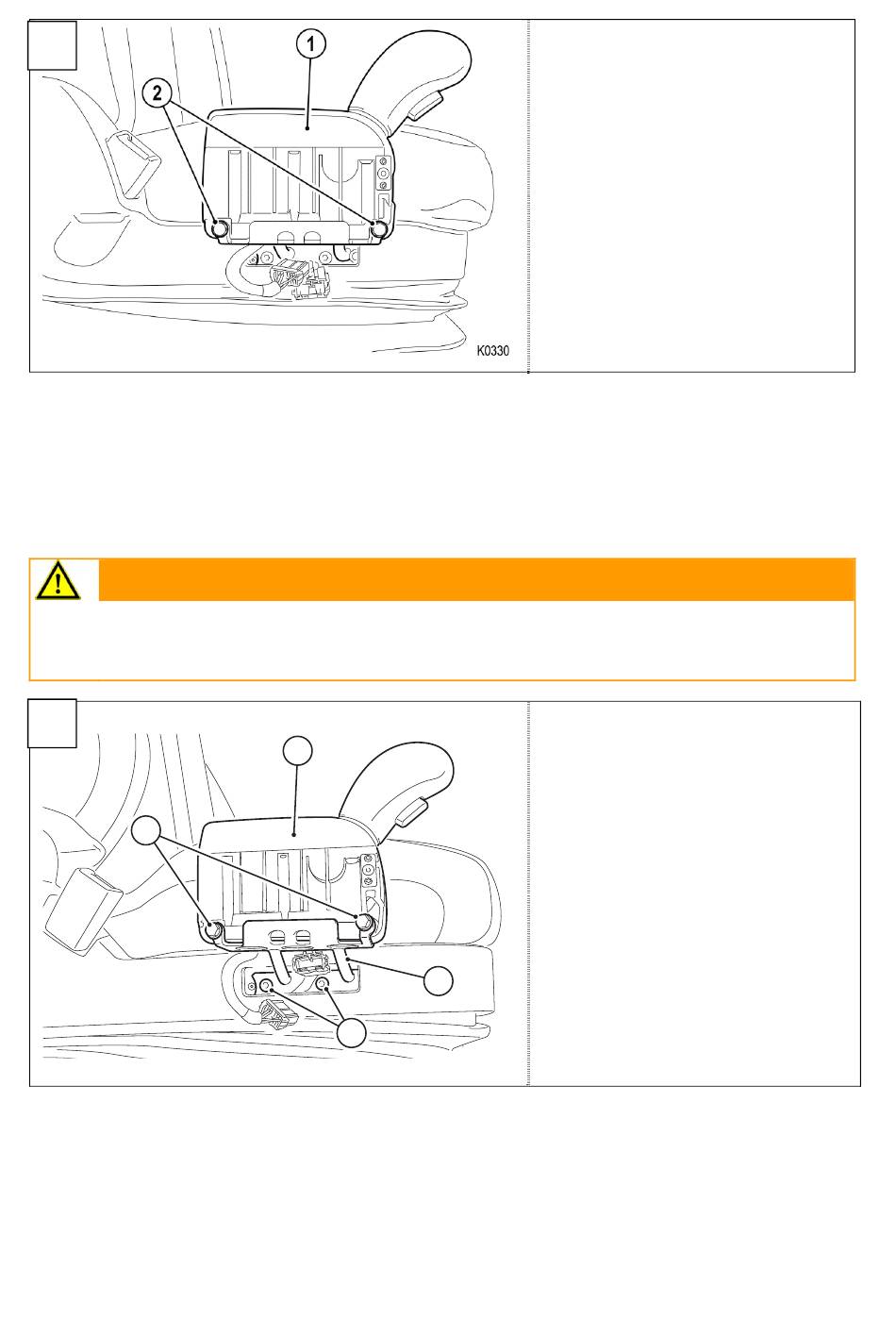 1

2

K0330