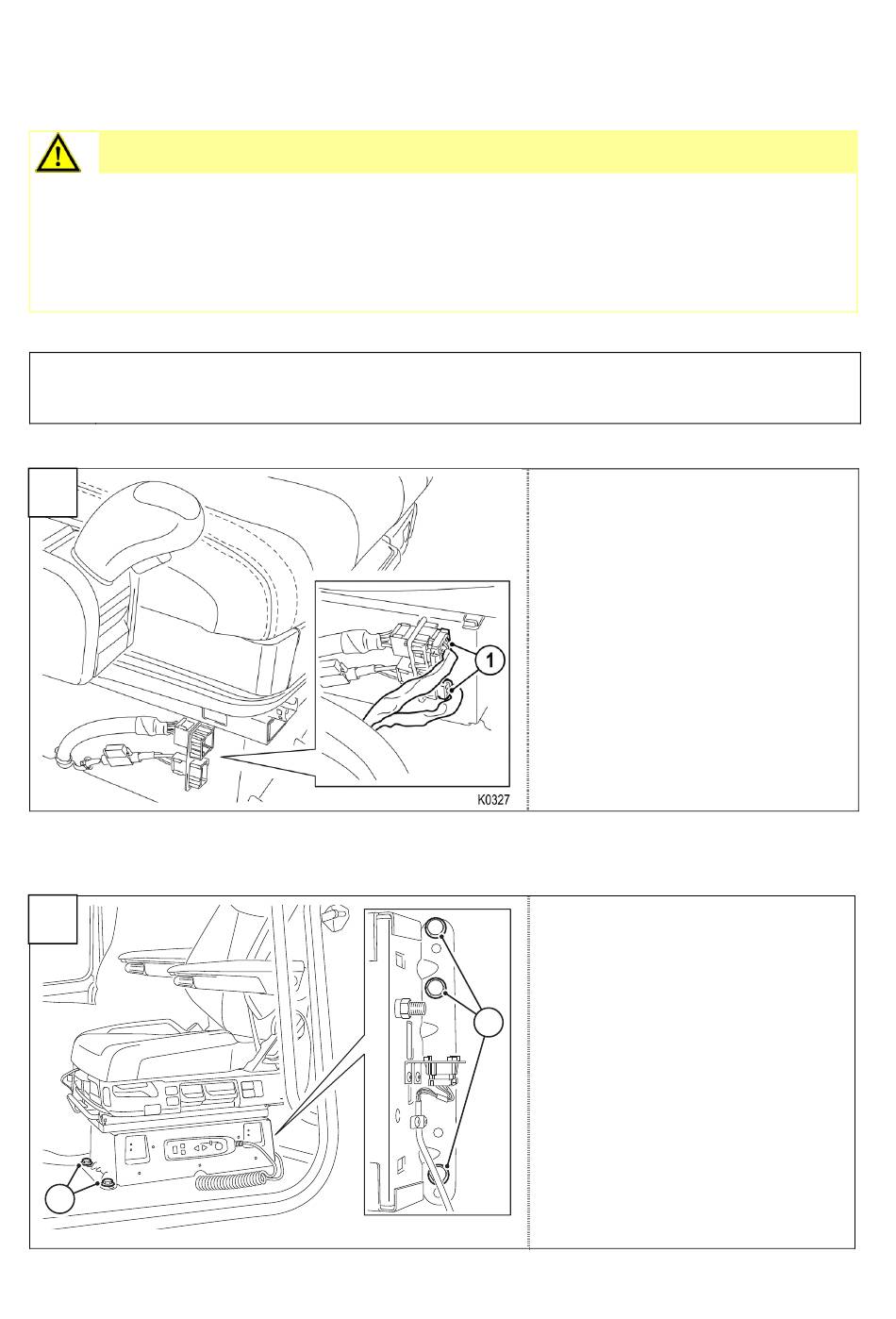 1

K0327