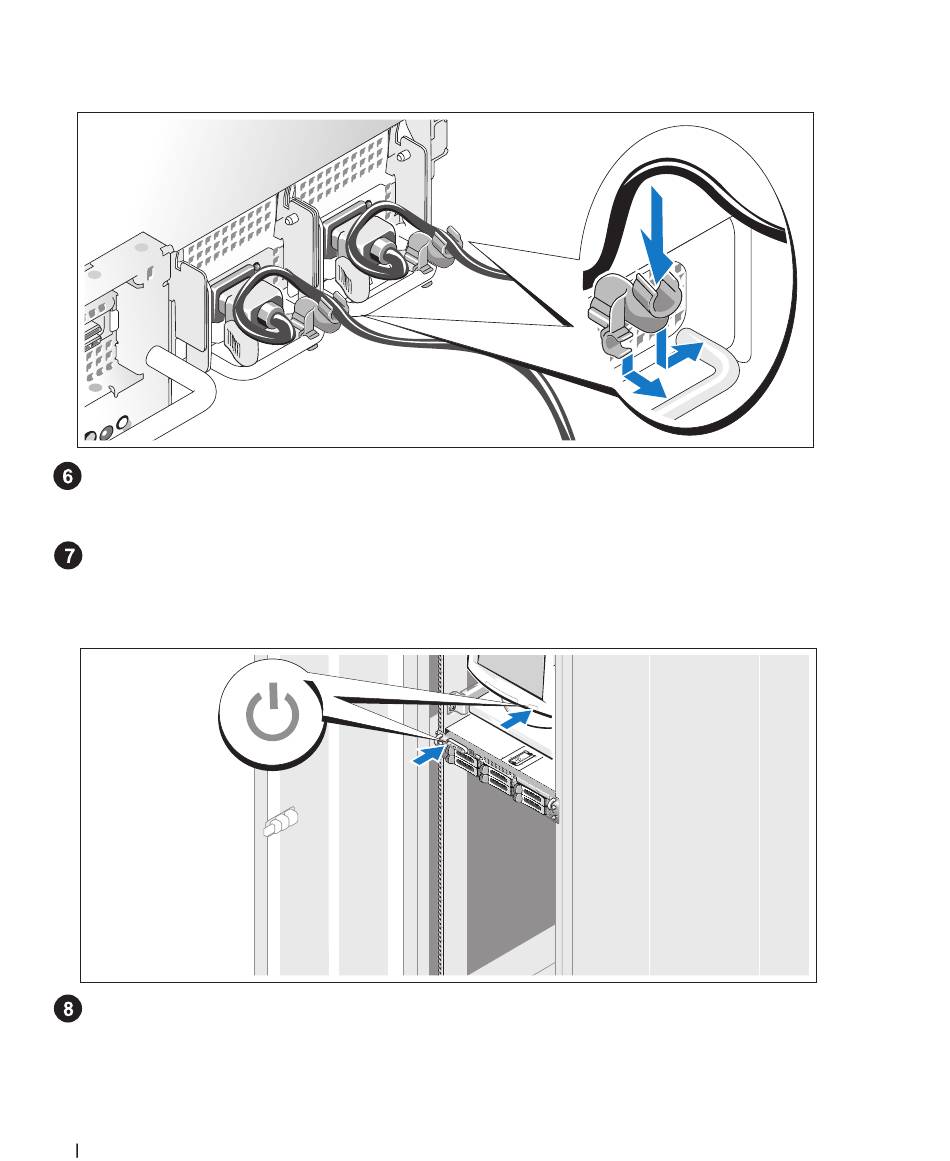 6

7

8