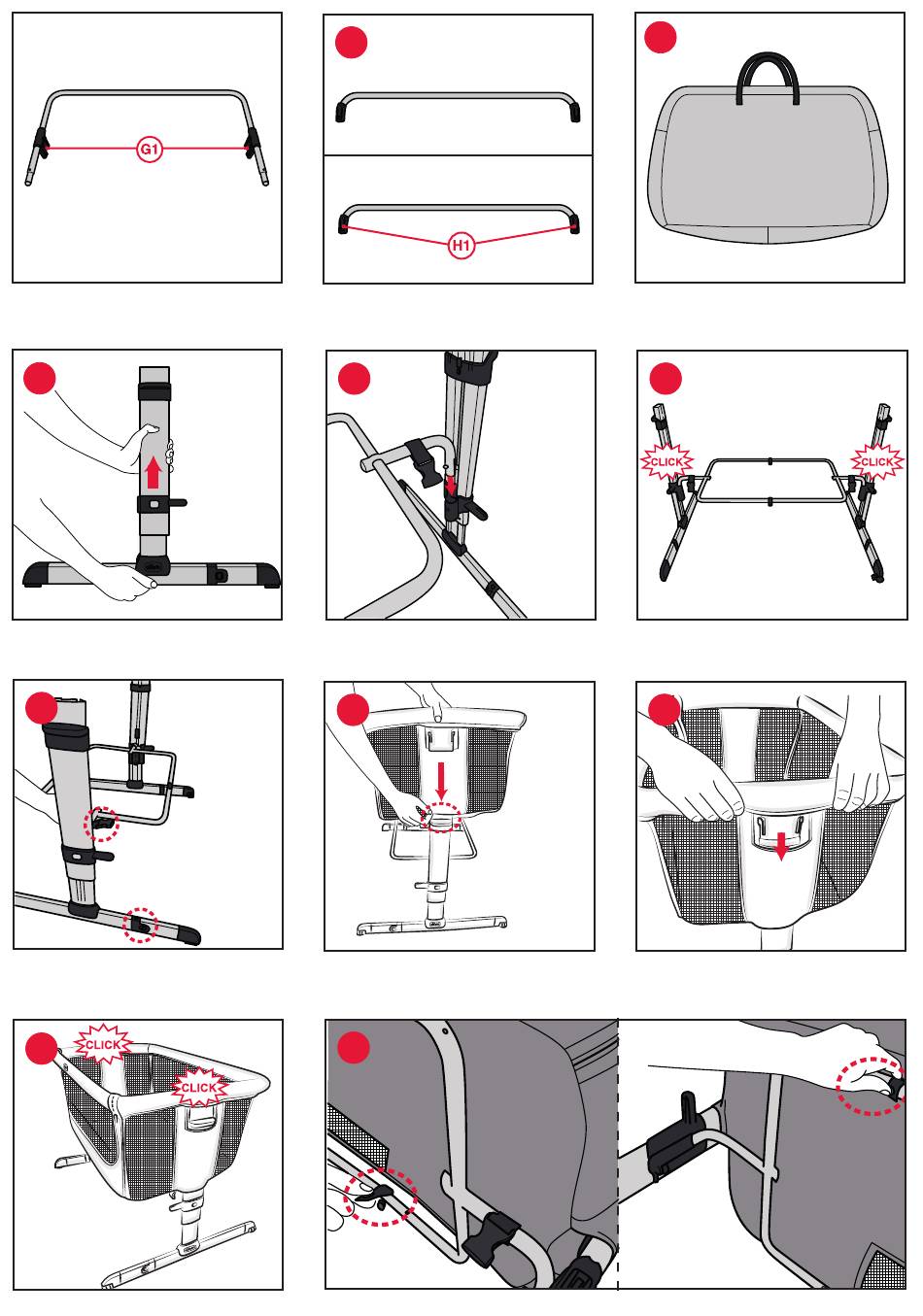 G1

H1

CLICK

CLICK

CLICK

CLICK