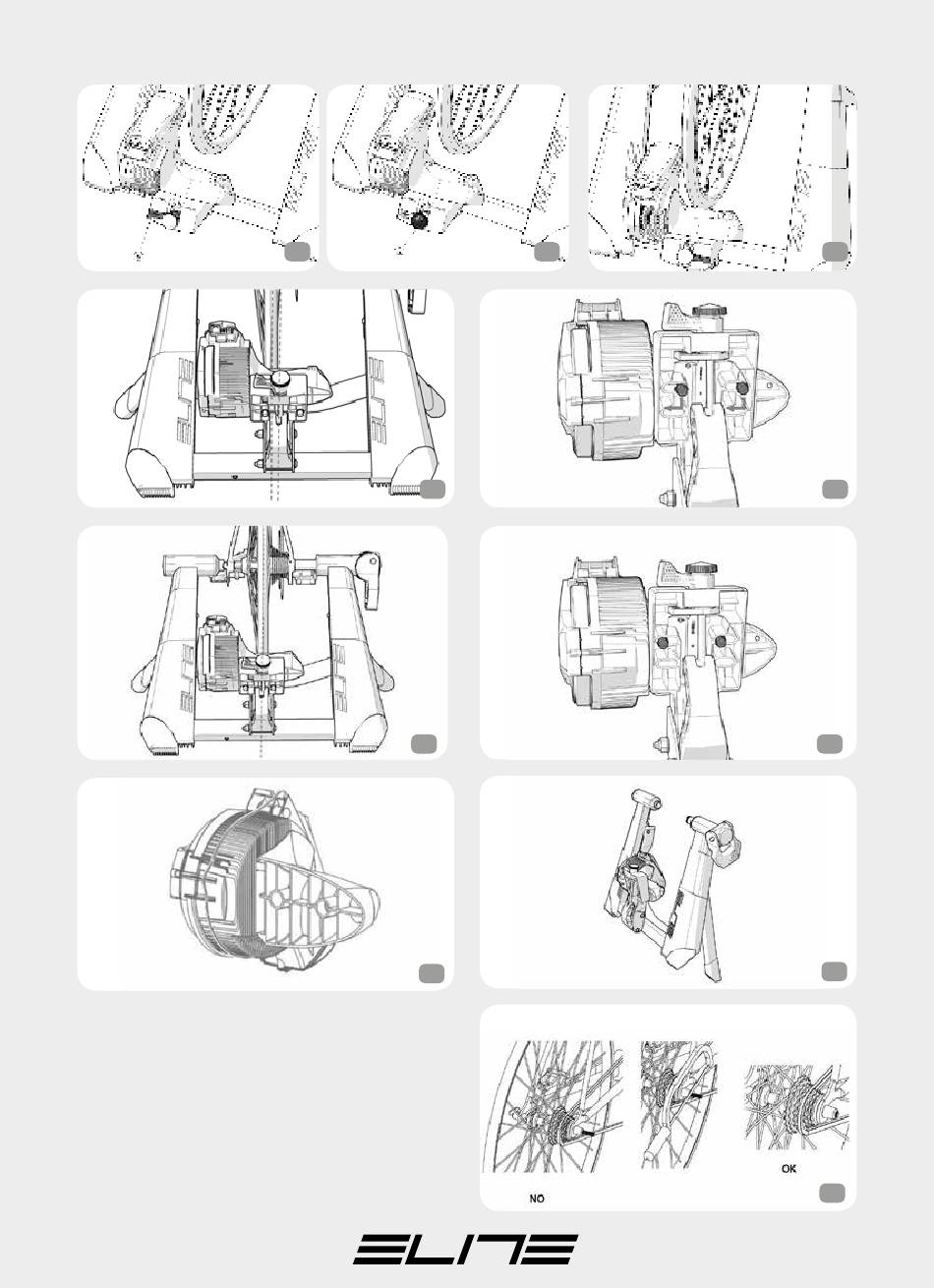 NO

OK

ELITE