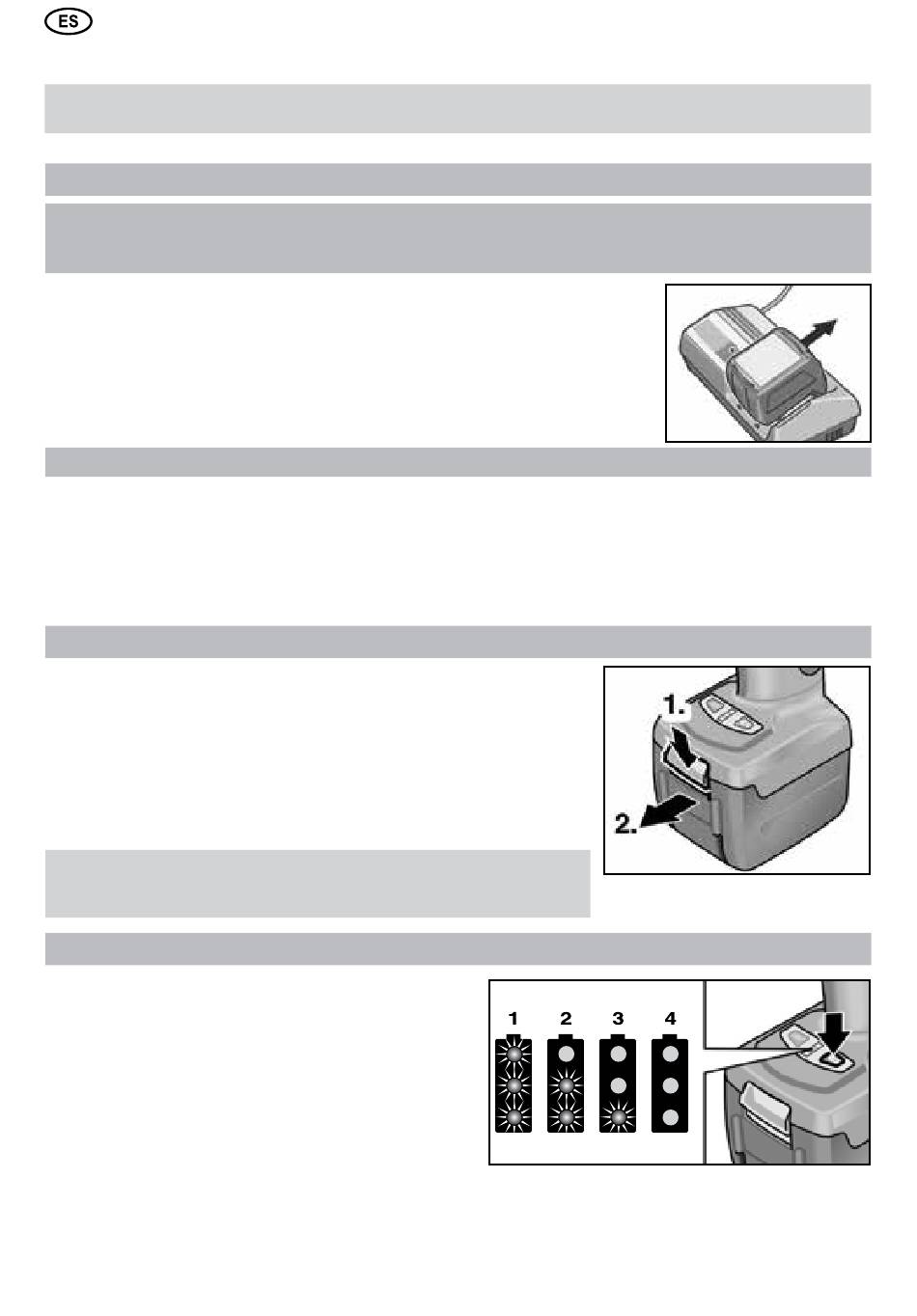 ES

1.

2.

1 2 3 4