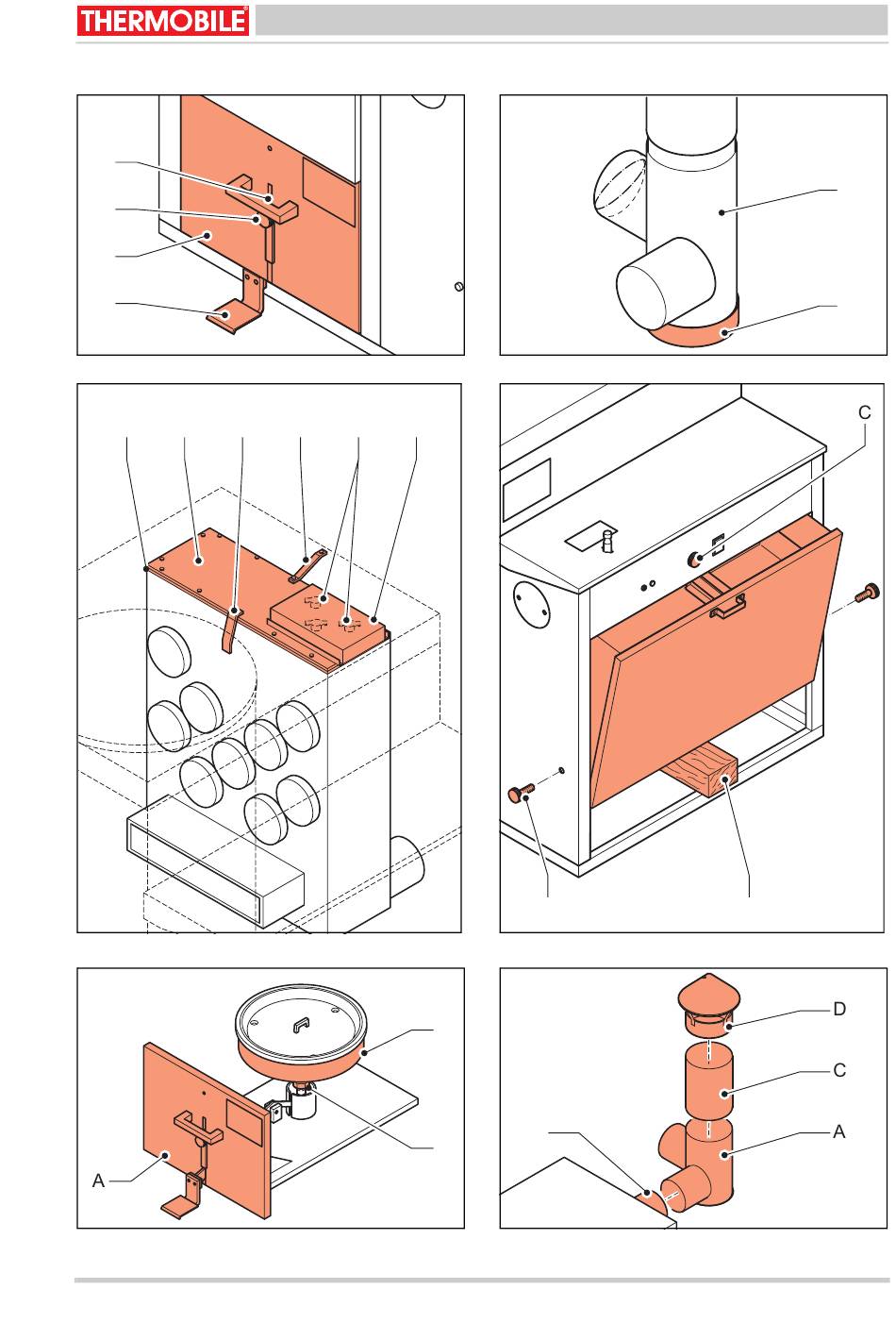 THERMOBILE

C

D
C
A

A