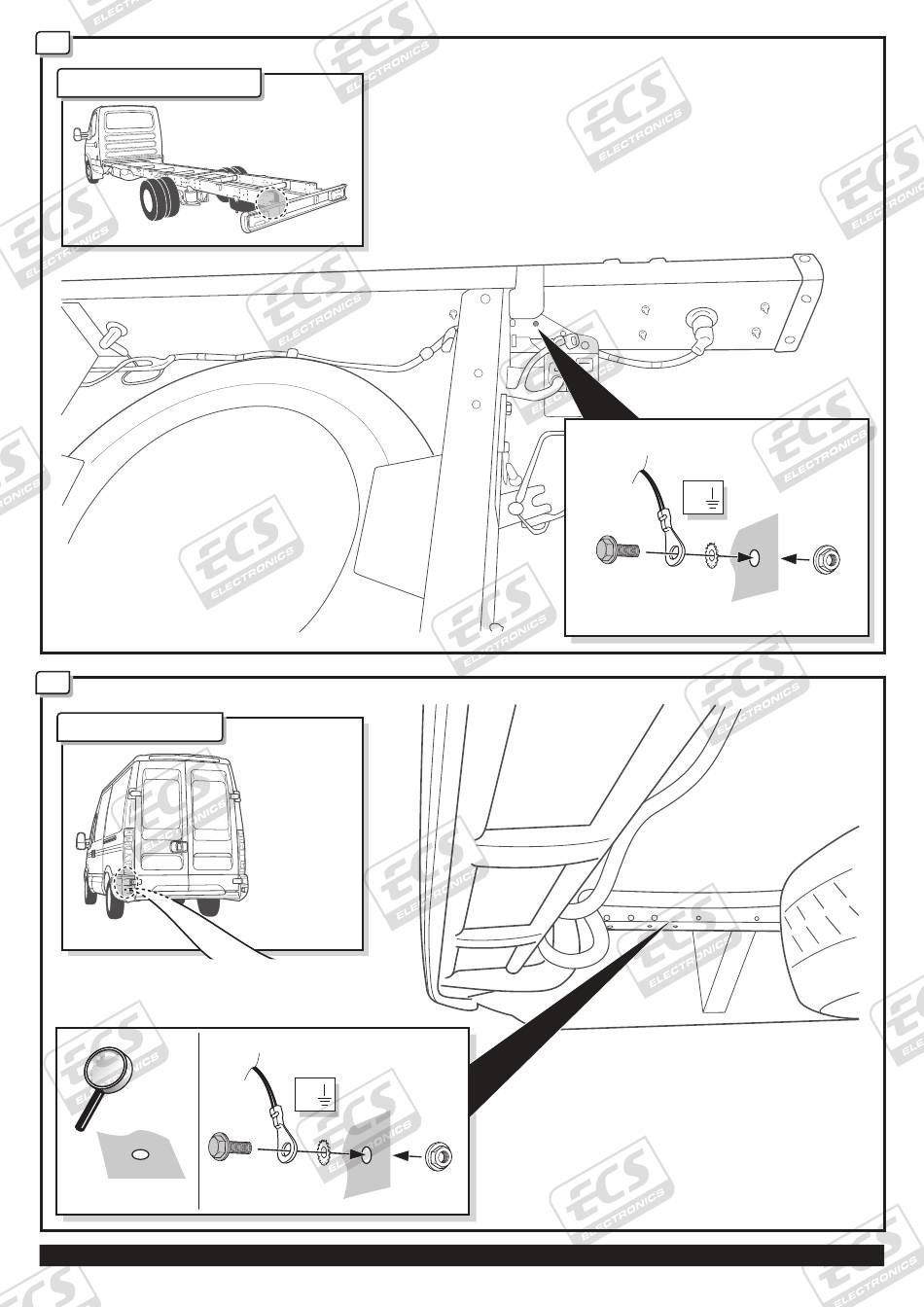 ECS
ELECTRONICS