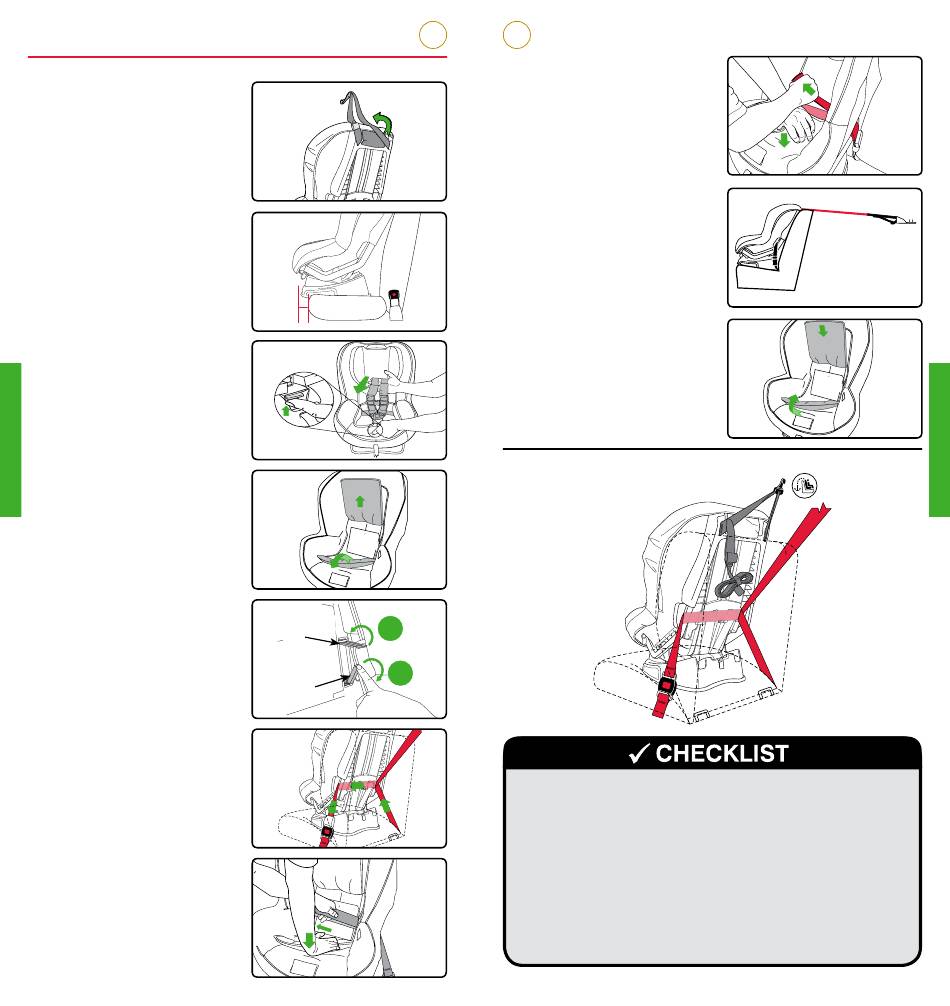 ✓ CHECKLIST