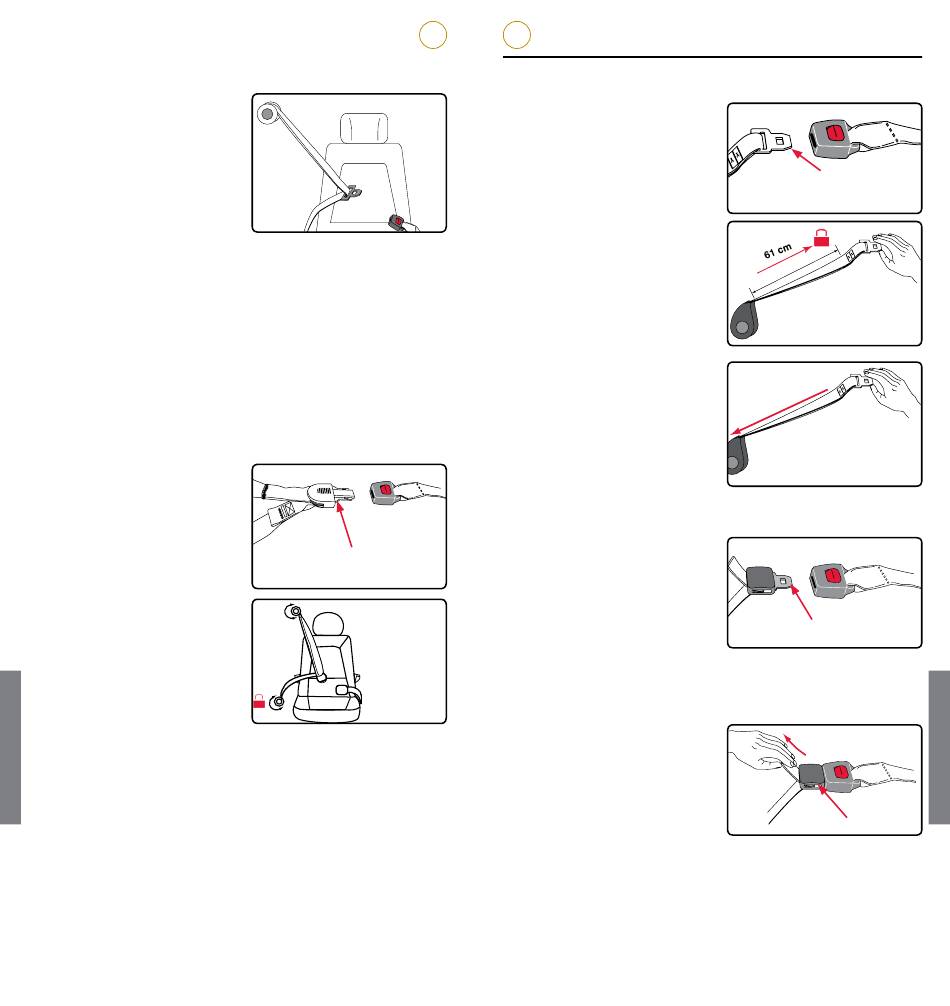 61 cm