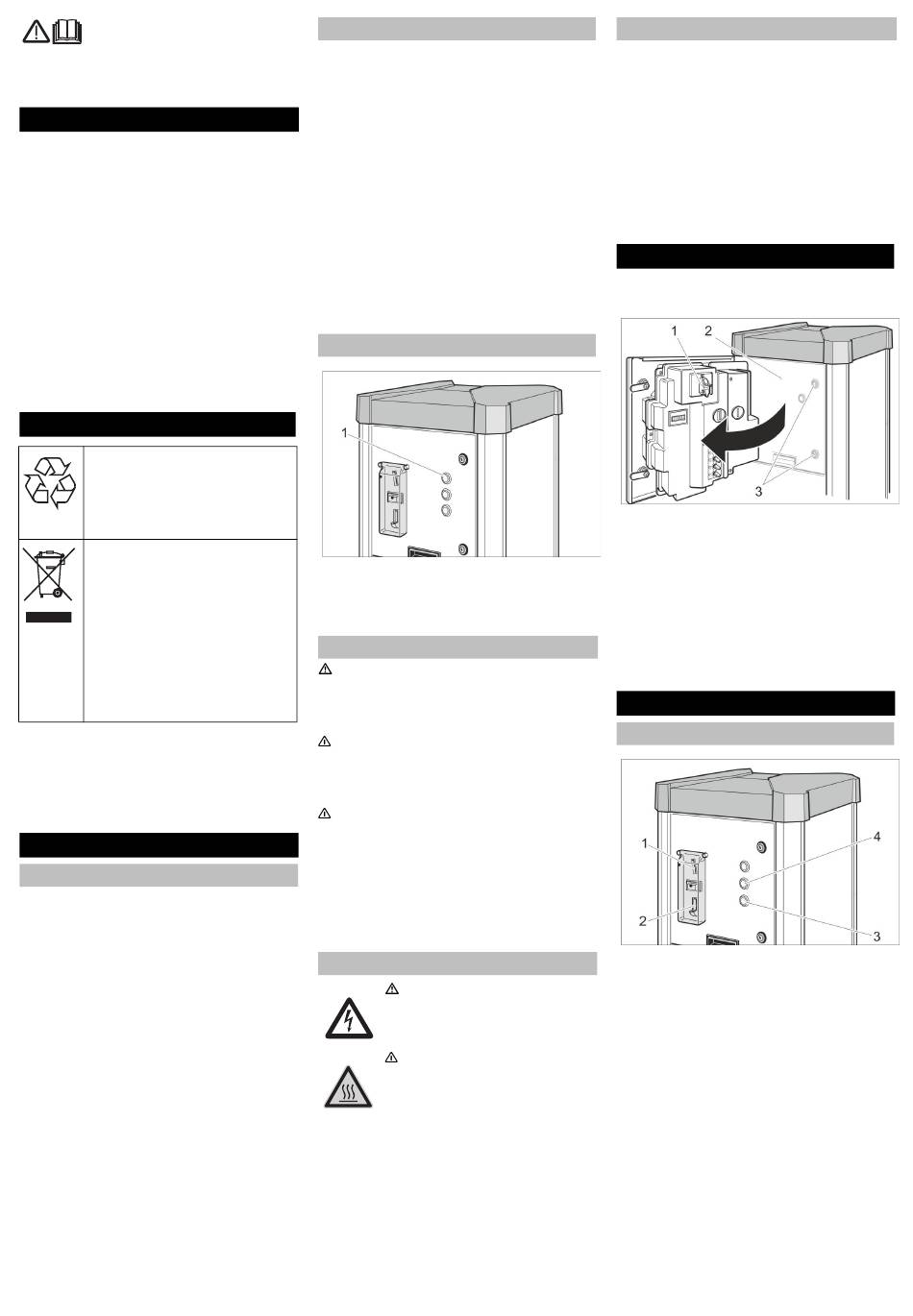 1

1 2

3

1

2

4

3