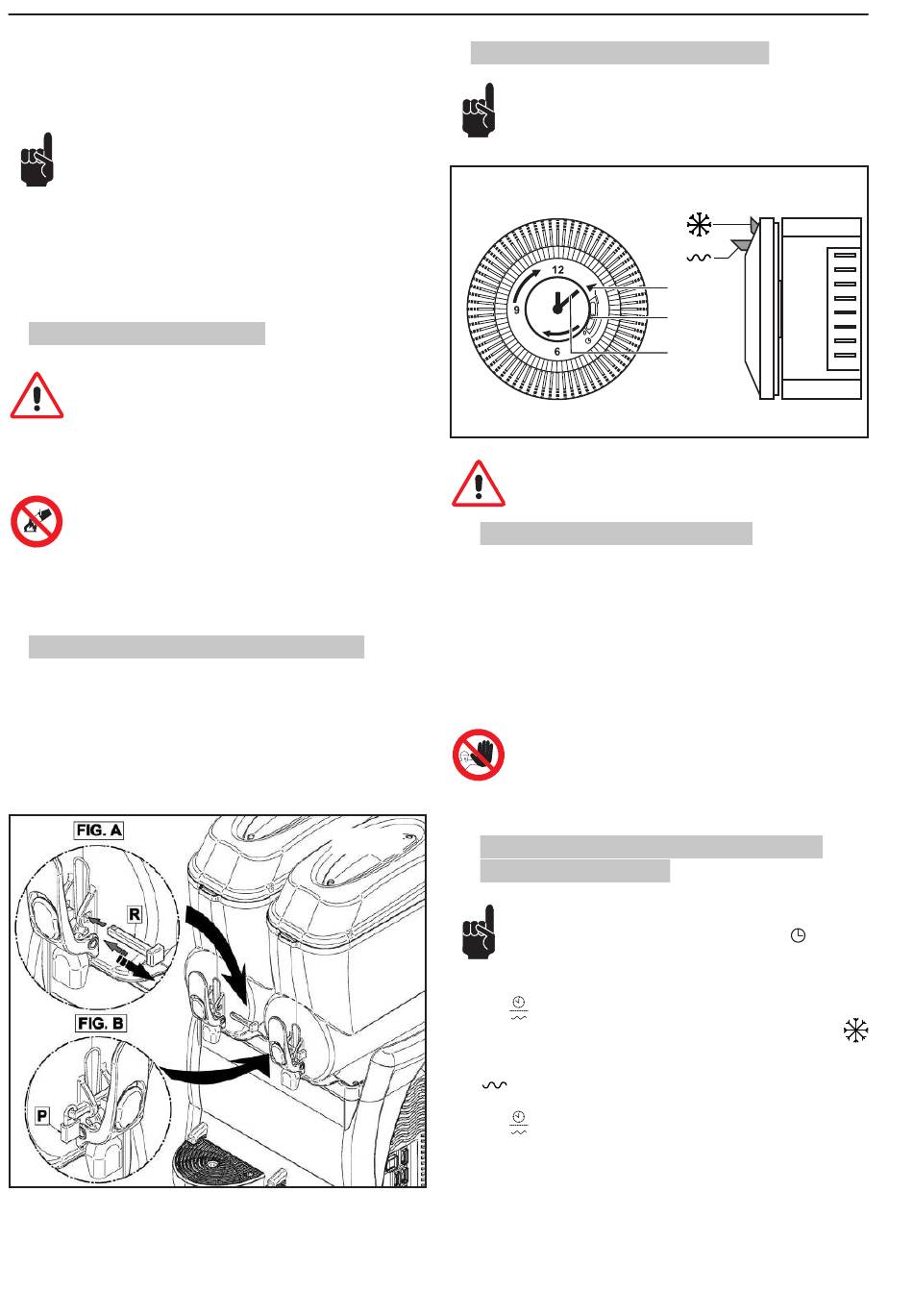 12

9

6

FIG. A

R

FIG. B

P