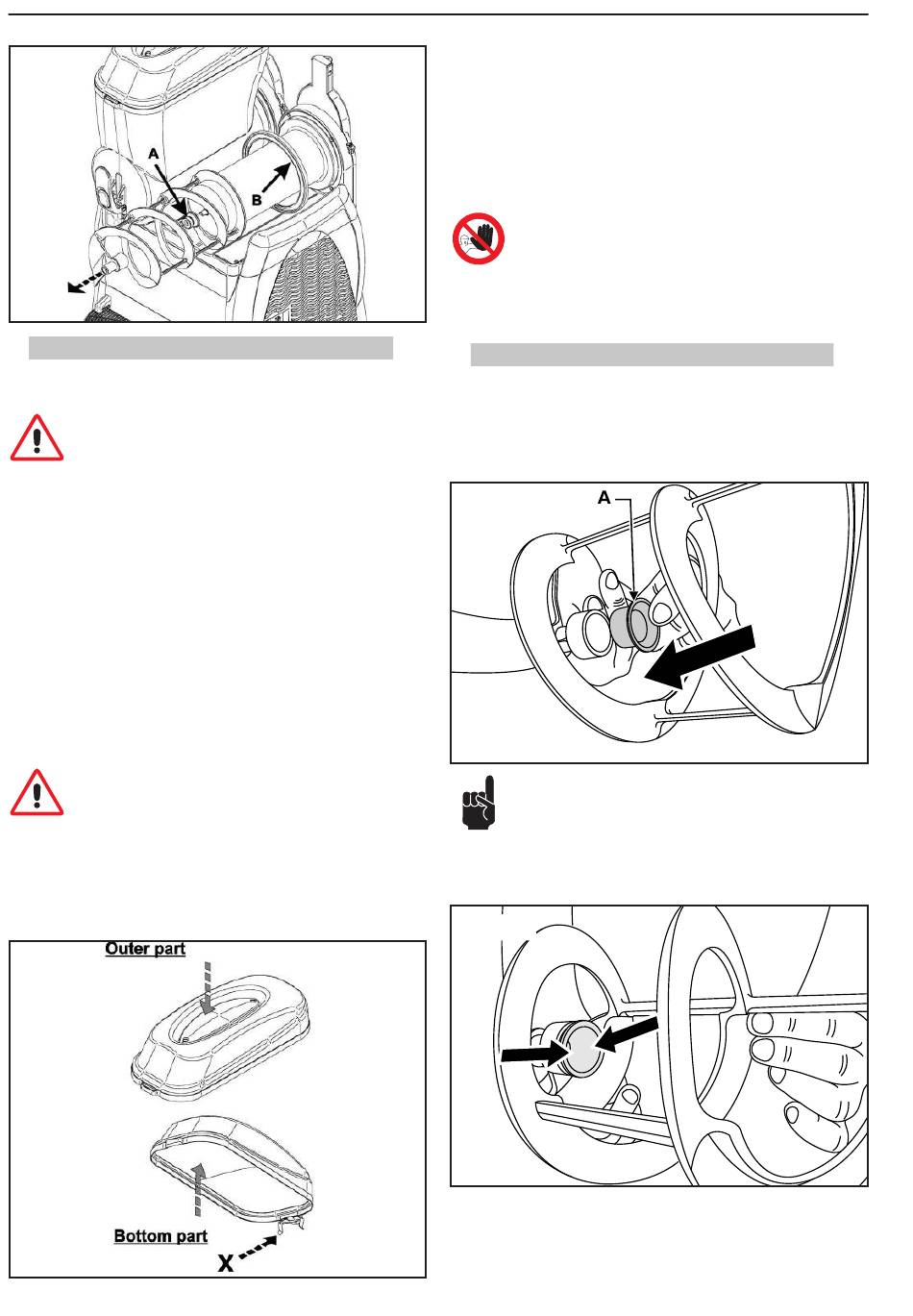 A

B

A

Outer part

Bottom part

X