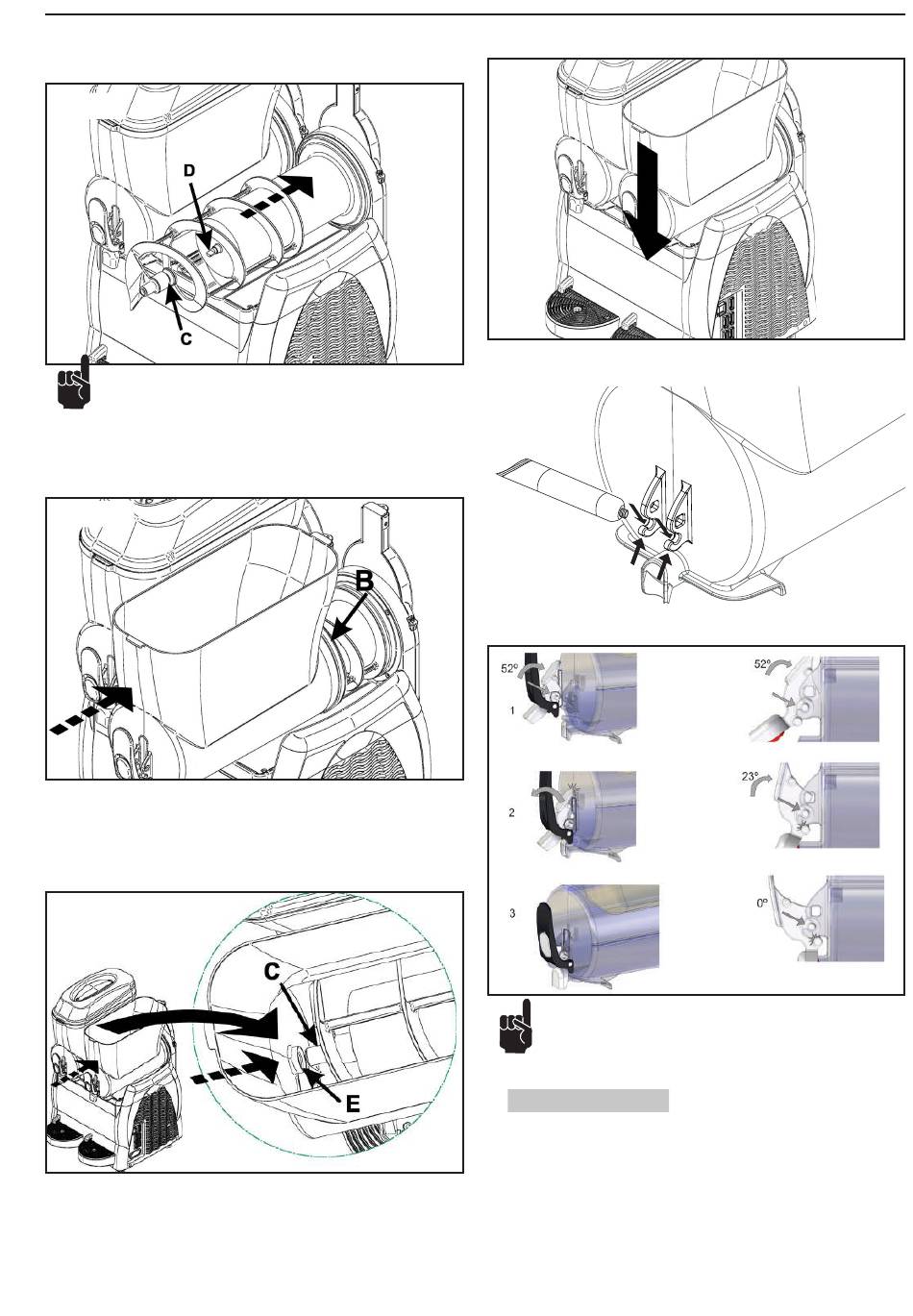 D

C

B

C

E

52º

1

52º

2

23º

3

0º