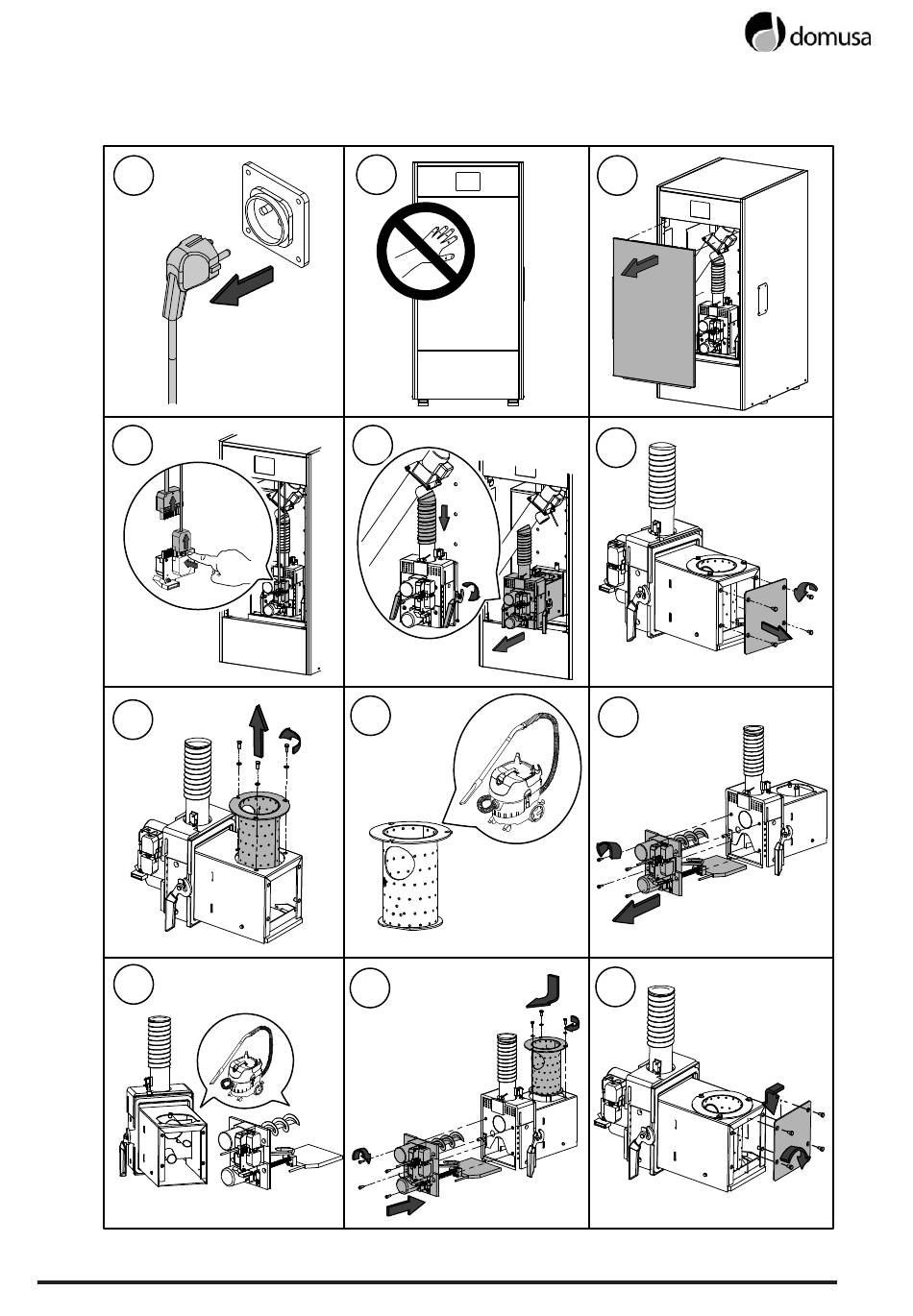 domusa