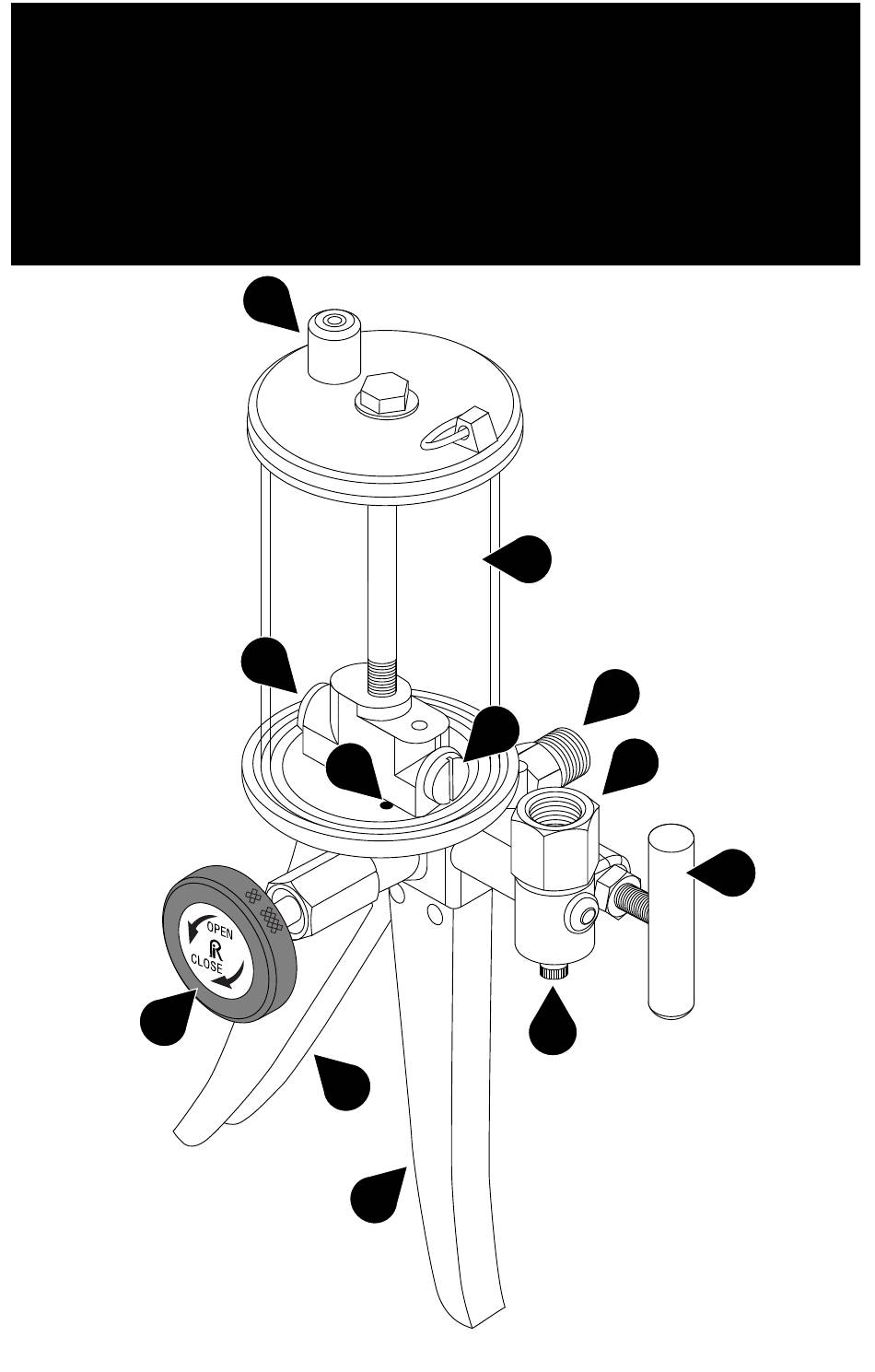 OPEN
R
CLOSE