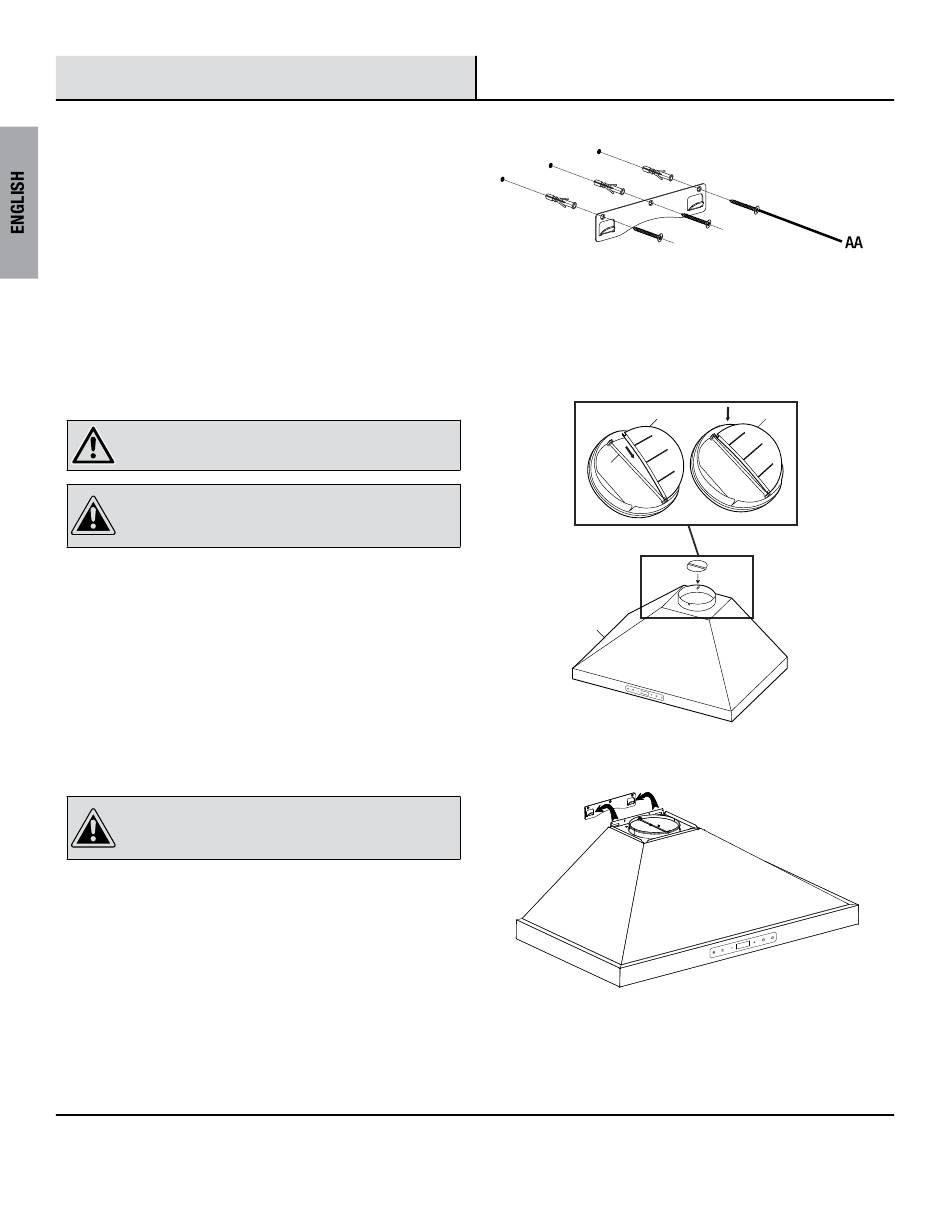 ENGLISH

AA