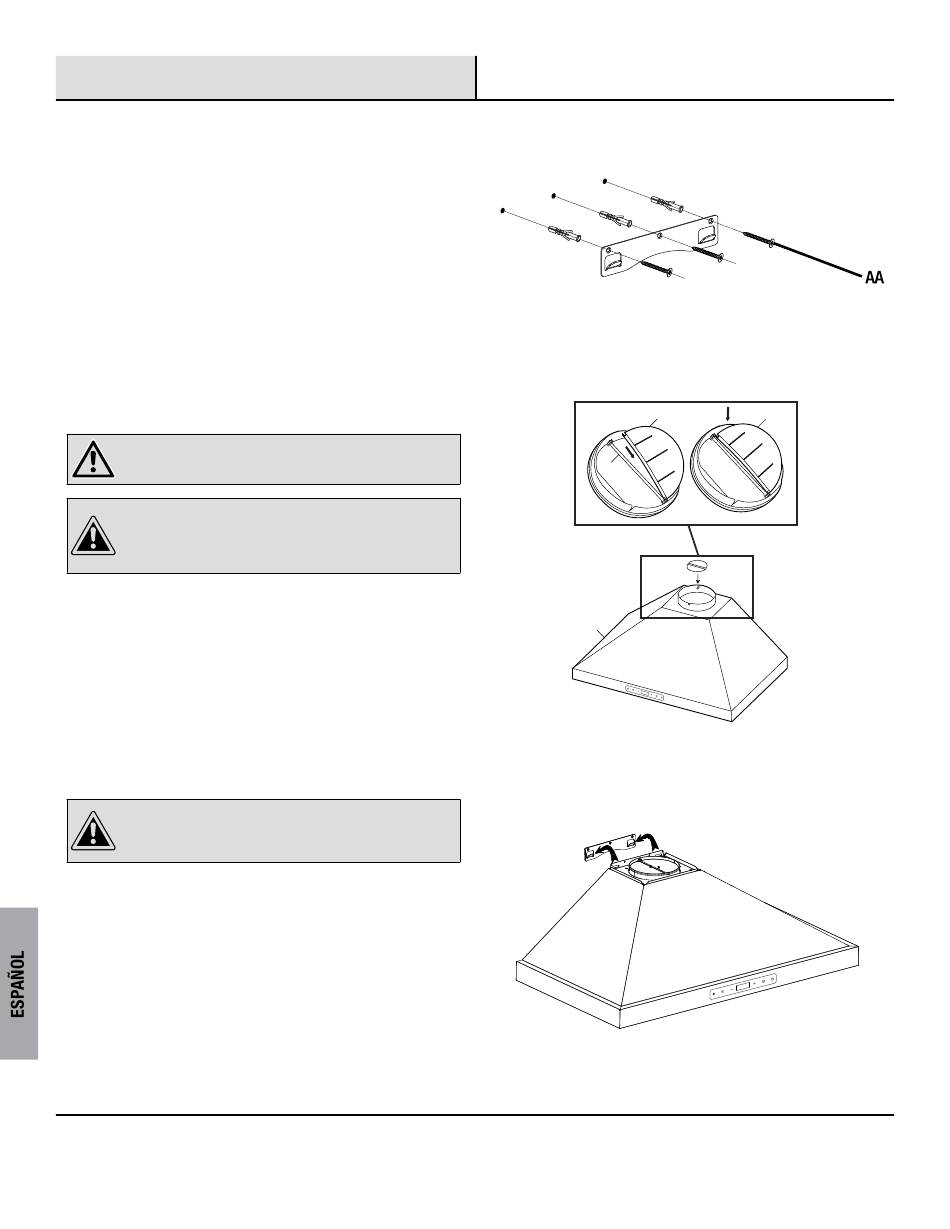 AA

ESPAÑOL