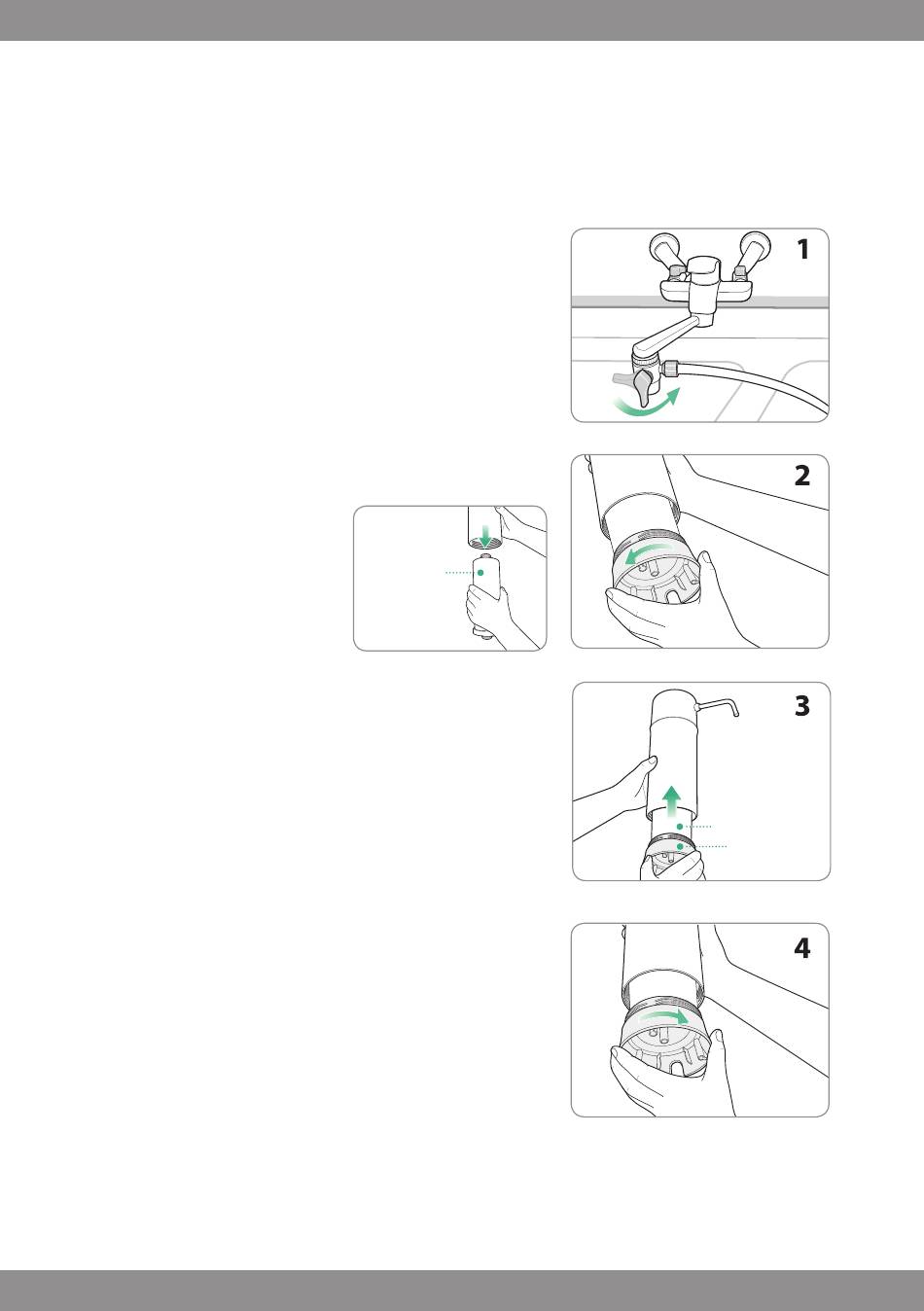 1

2

3

4