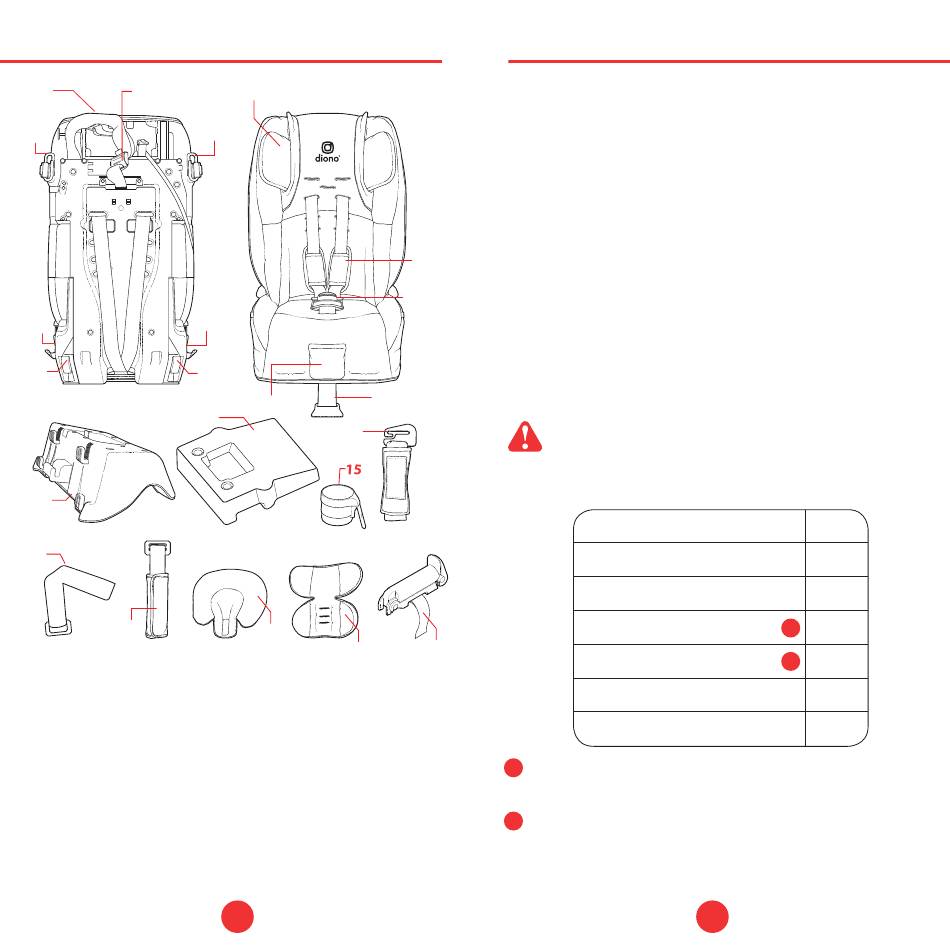 diono

15