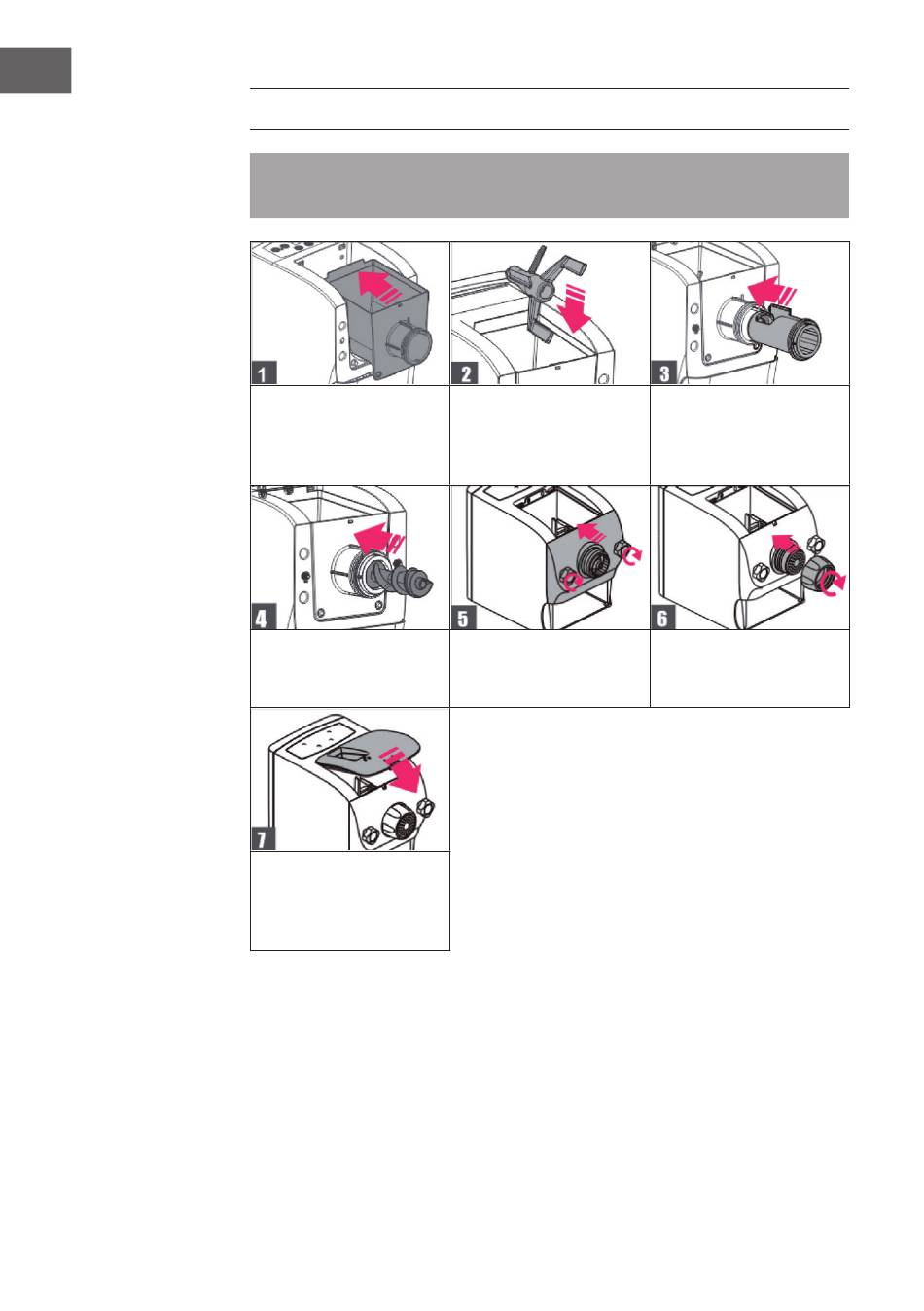 1

2

3

4

5

6

7