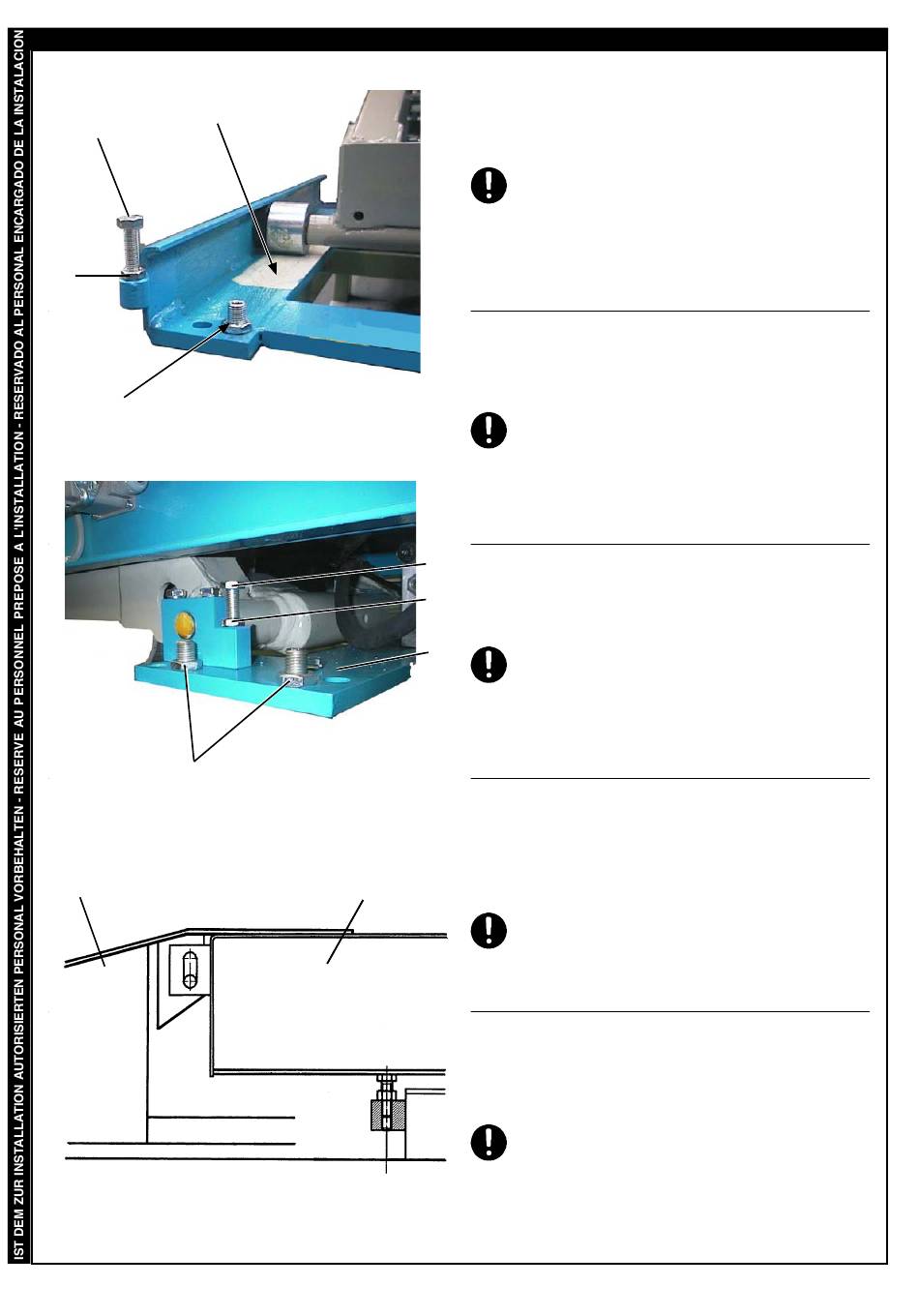 IST DEM ZUR INSTALLATION AUTORISIERTEN PERSONAL VORBEHALTEN - RESERVE AU PERSONNEL PREPOSE A L'INSTALLATION - RESERVADO AL PERSONAL ENCARGADO DE LA INSTALACION