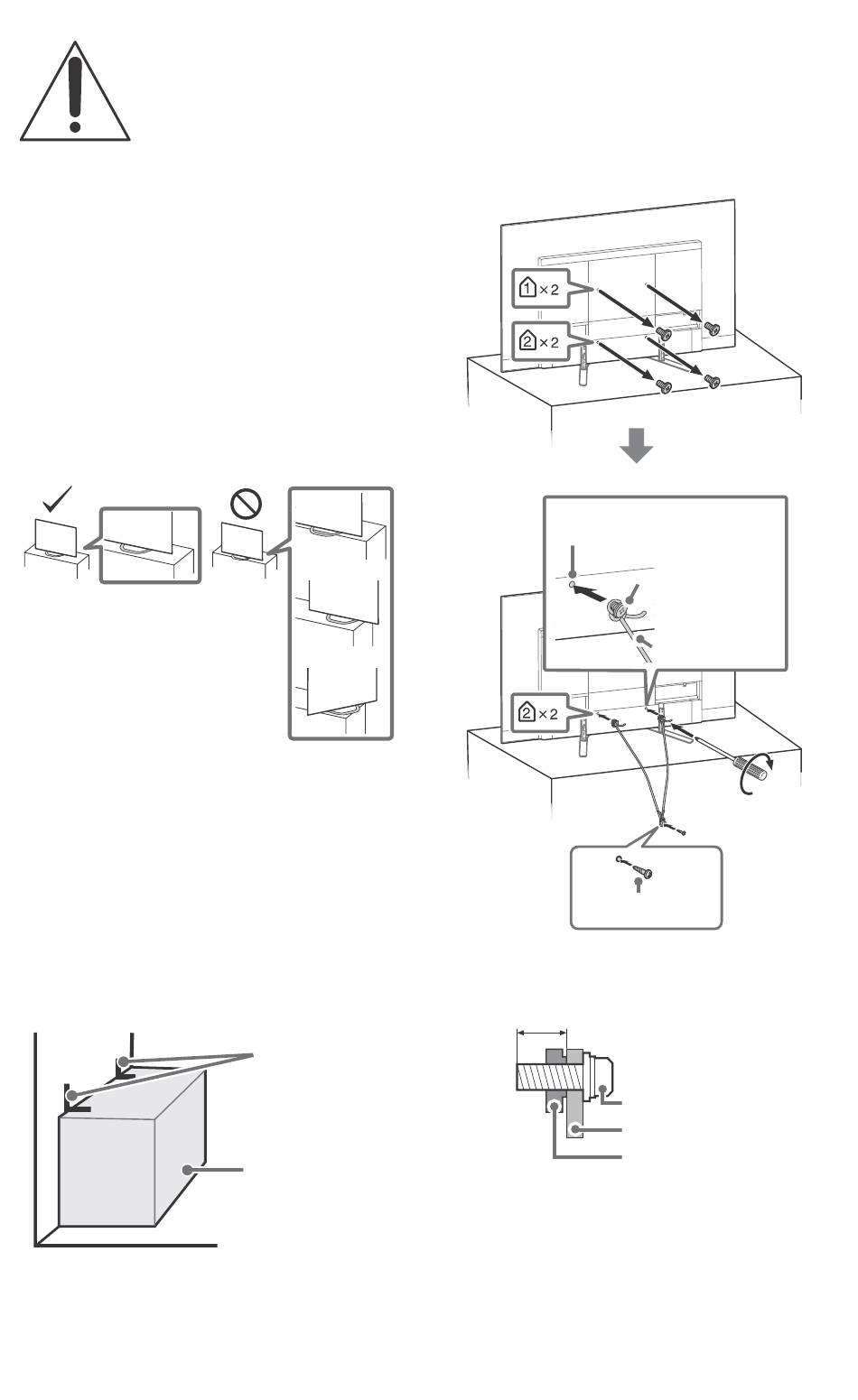 1 ×2
2 ×2
2 ×2