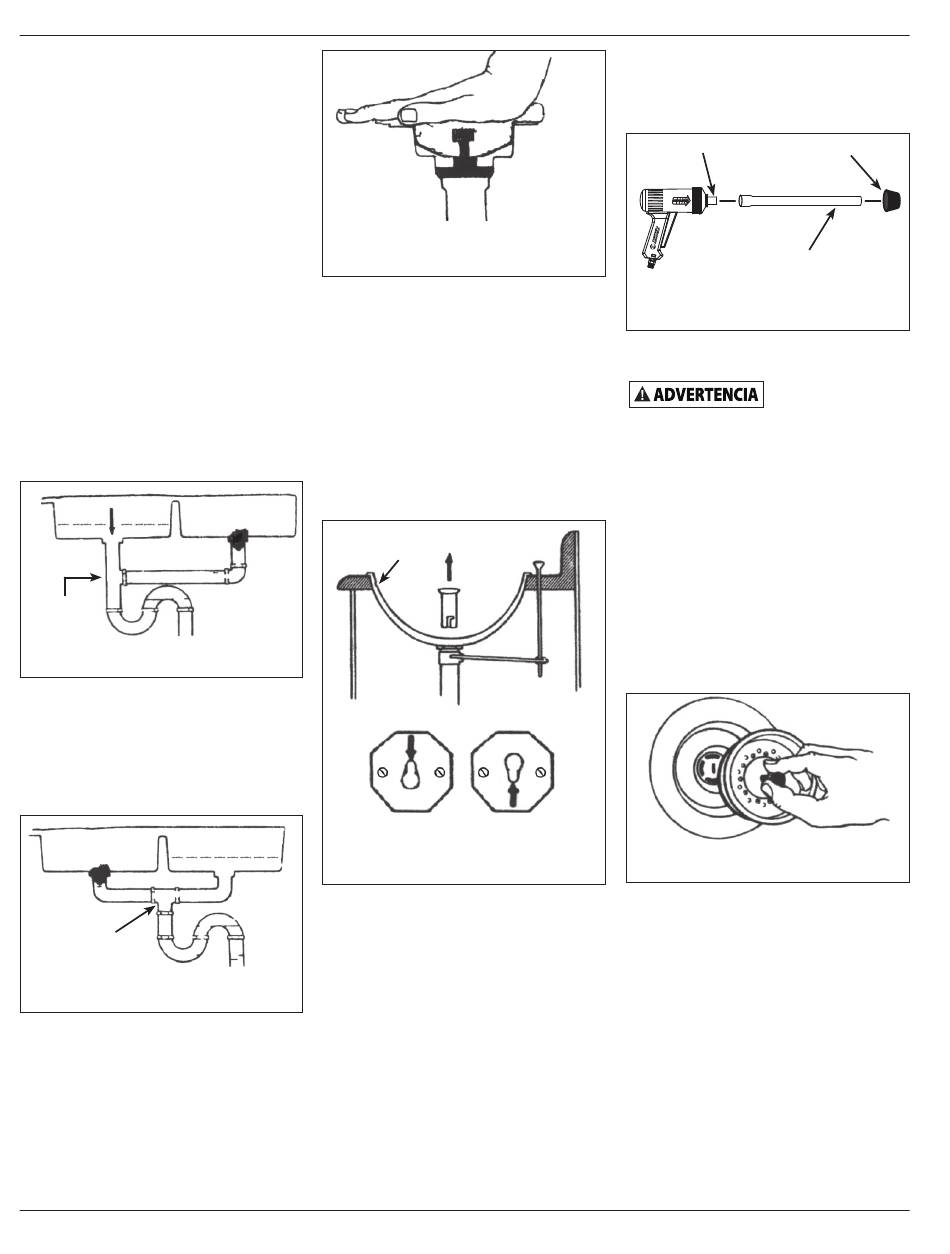 ADVERTENCIA