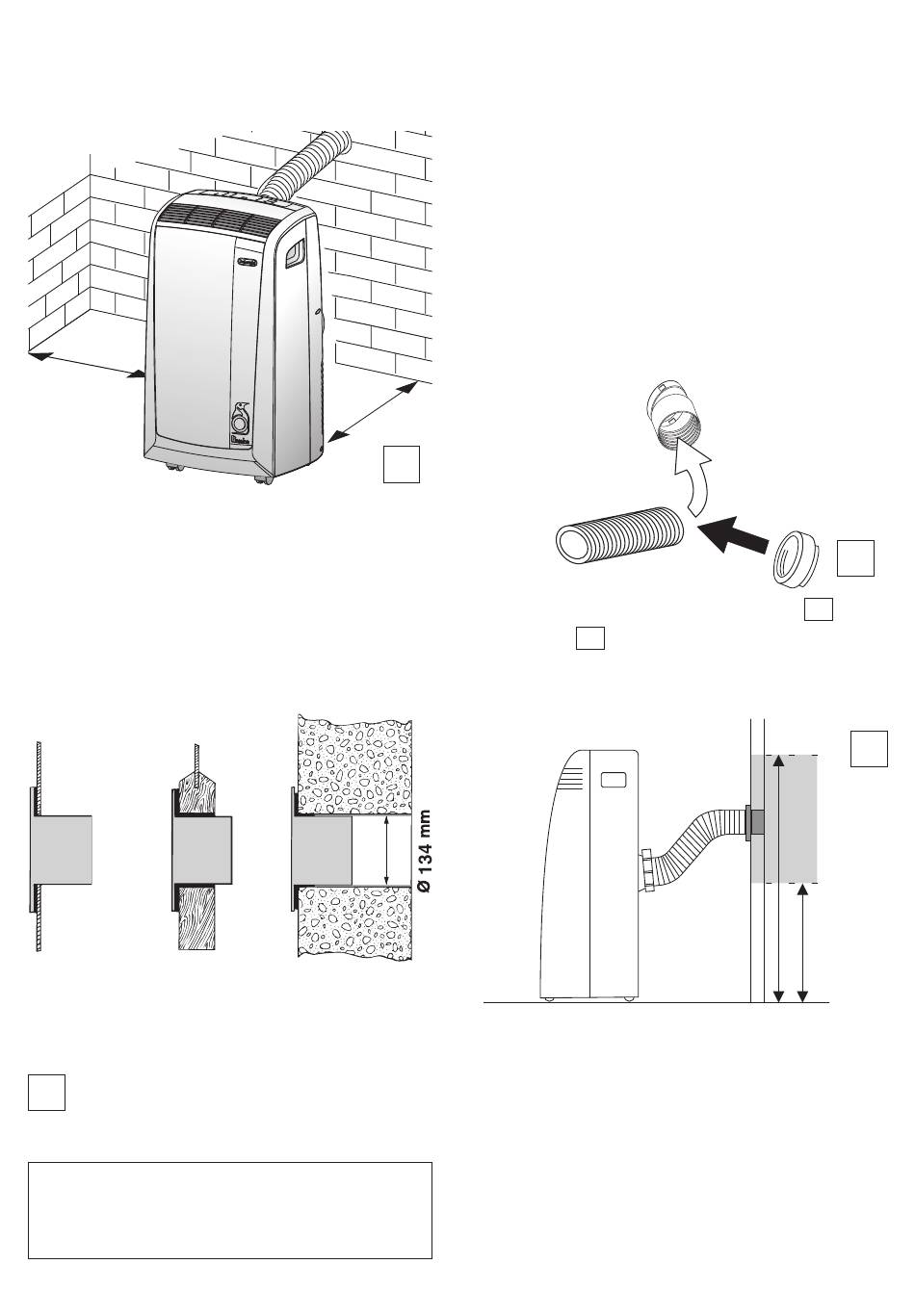 Ø 134 mm