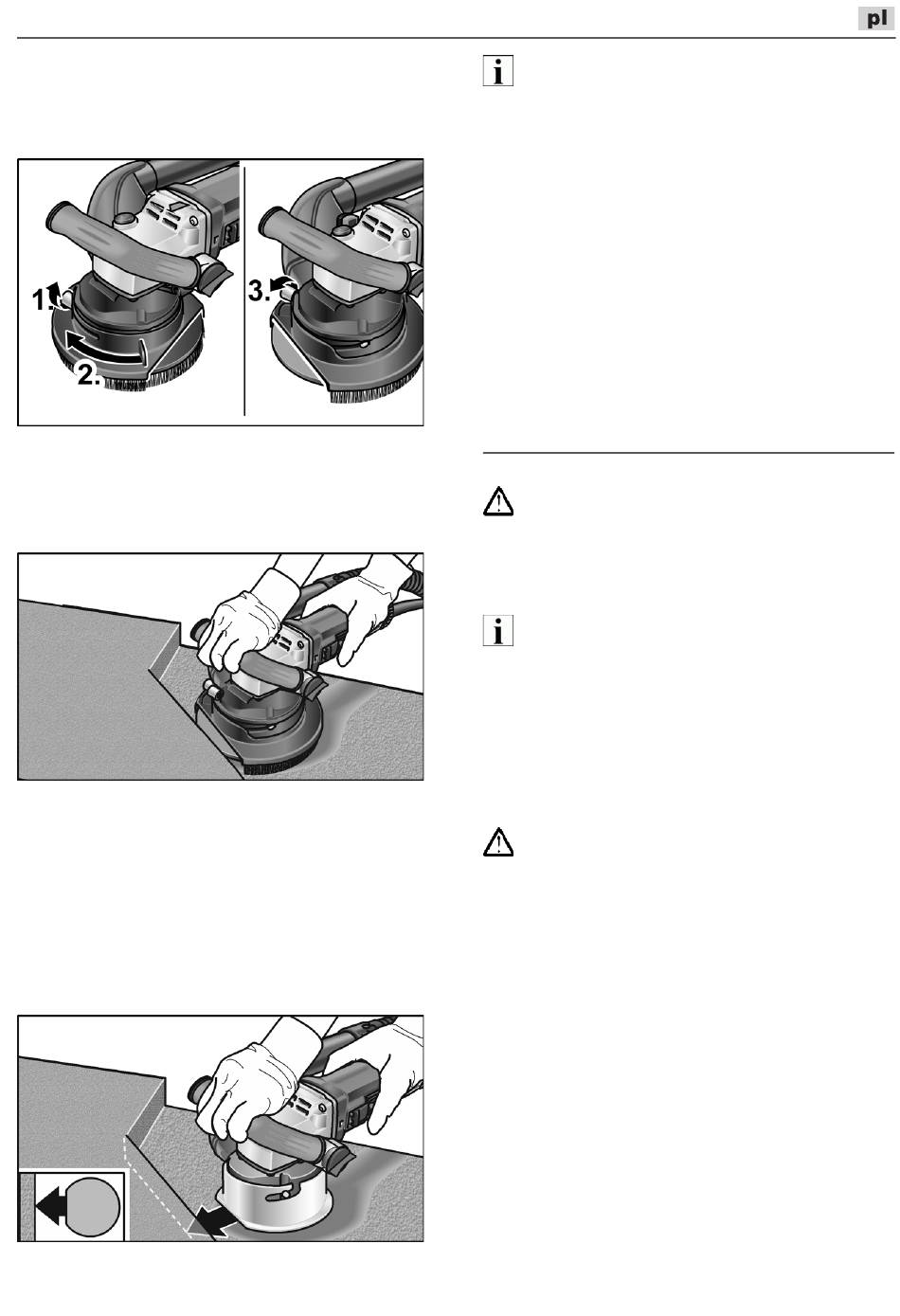 pl

1.

2.

3.