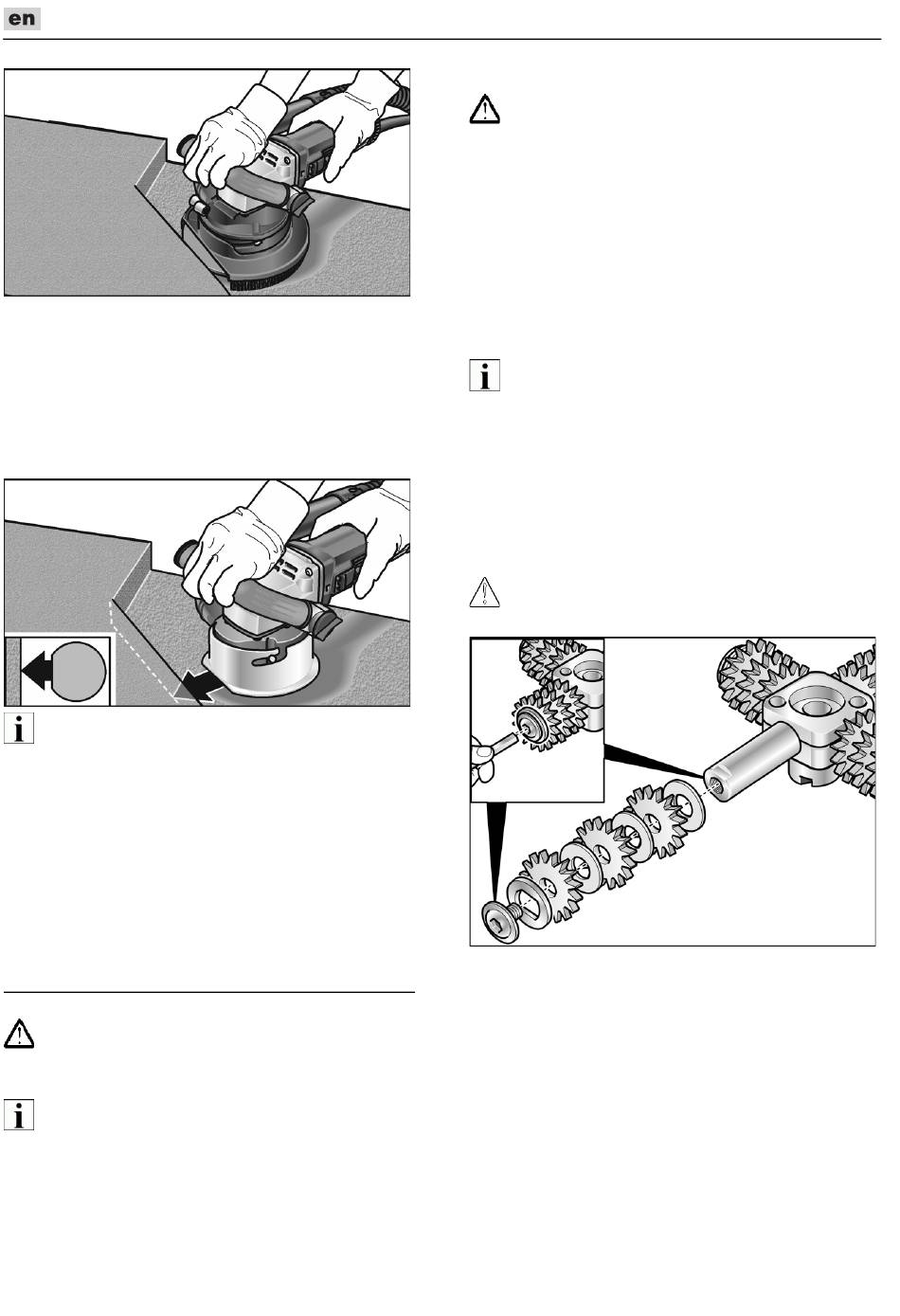 en