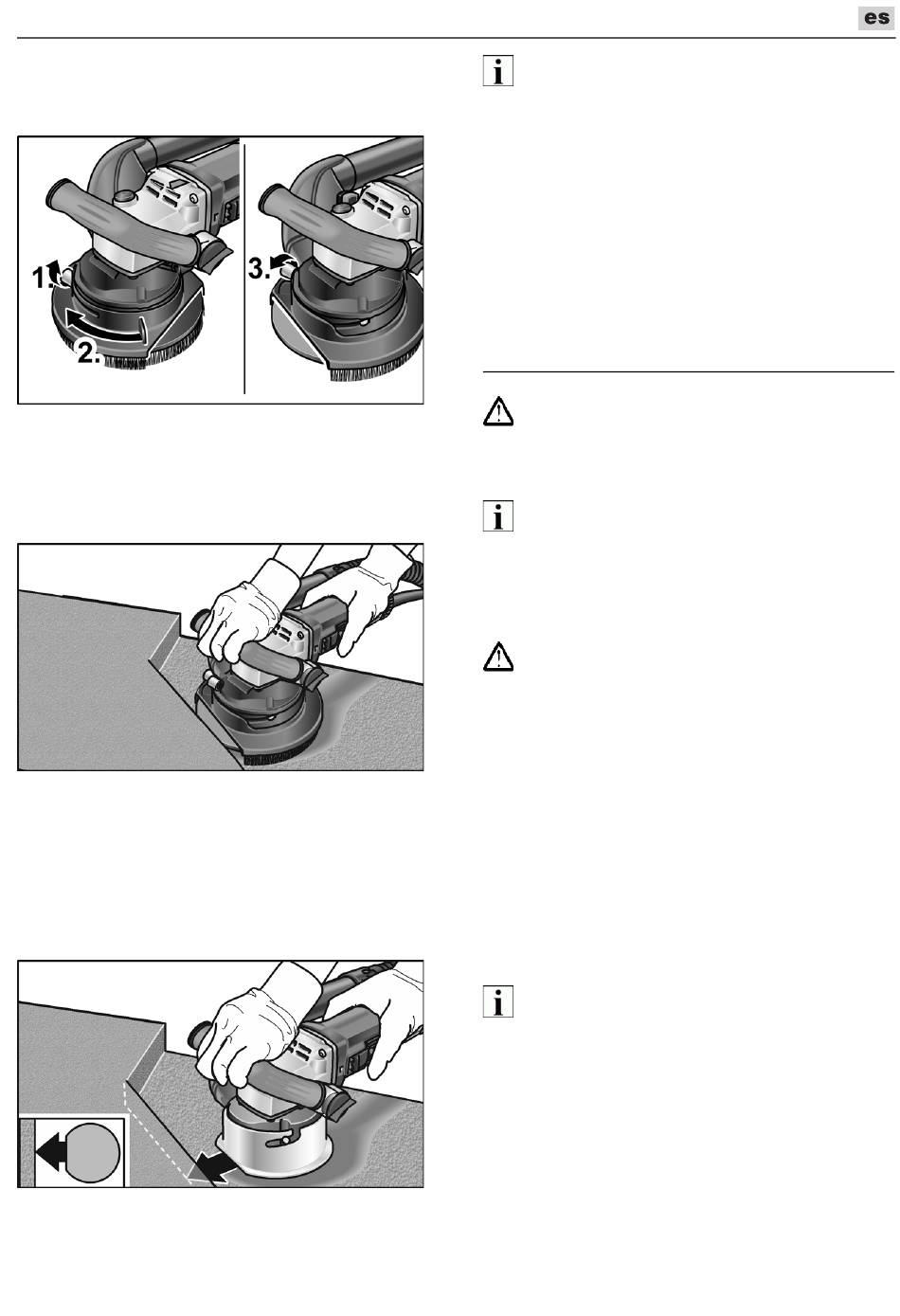 es

1.

2.

3.